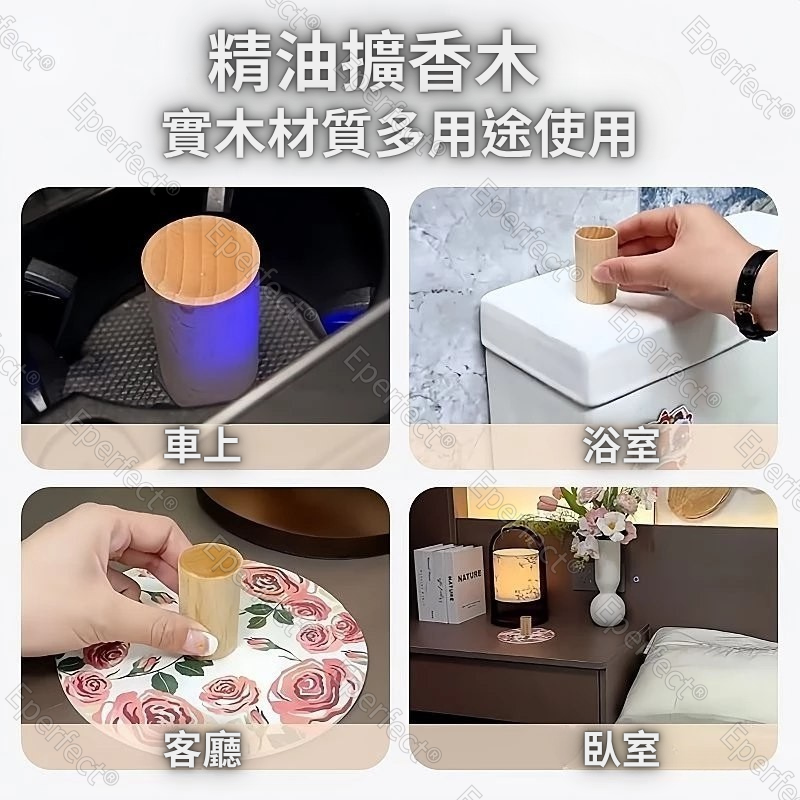 精油擴香木
實木材質多用途使用

車上

浴室

客廳

臥室

NATURE

Eperfect®