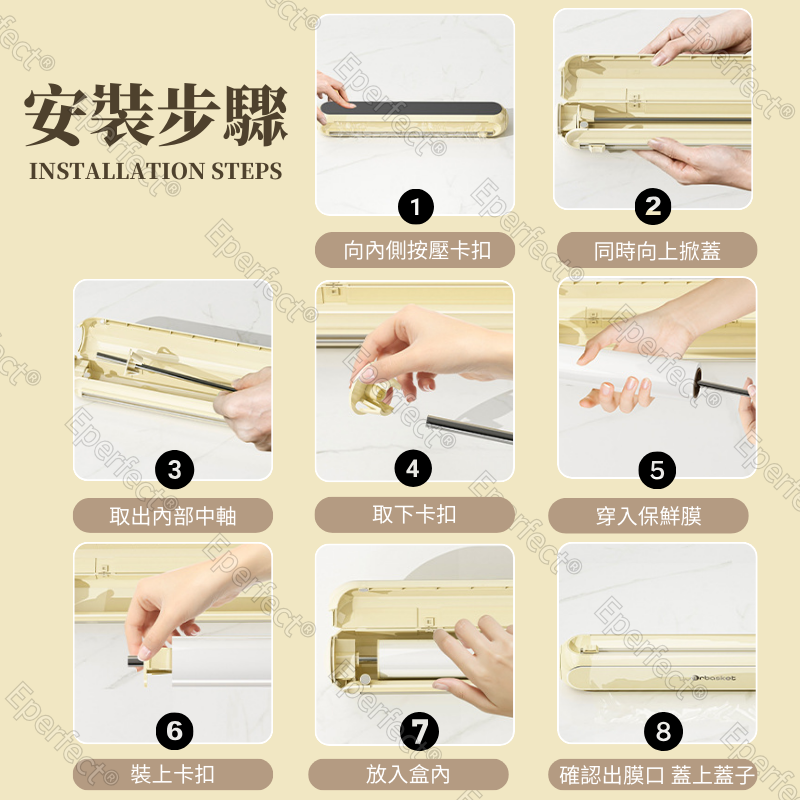 安裝步驟
INSTALLATION STEPS

1
向內側按壓卡扣

2
同時向上掀蓋

3
取出內部中軸

4
取下卡扣

5
穿入保鮮膜

6
裝上卡扣

7
放入盒內

8
確認出膜口 蓋上蓋子

Eperfect®