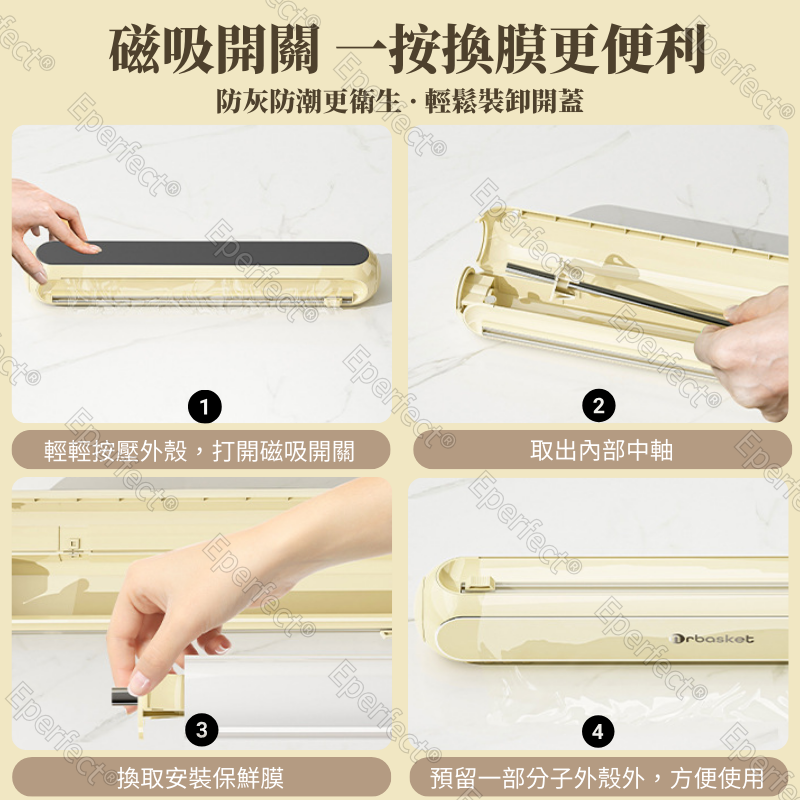 磁吸開關 一按換膜更便利

防灰防潮更衛生 · 輕鬆裝卸開蓋

1

輕輕按壓外殼，打開磁吸開關

2

取出內部中軸

3

換取安裝保鮮膜

Orbasket

4

預留一部分子外殼外，方便使用

Eperfect®