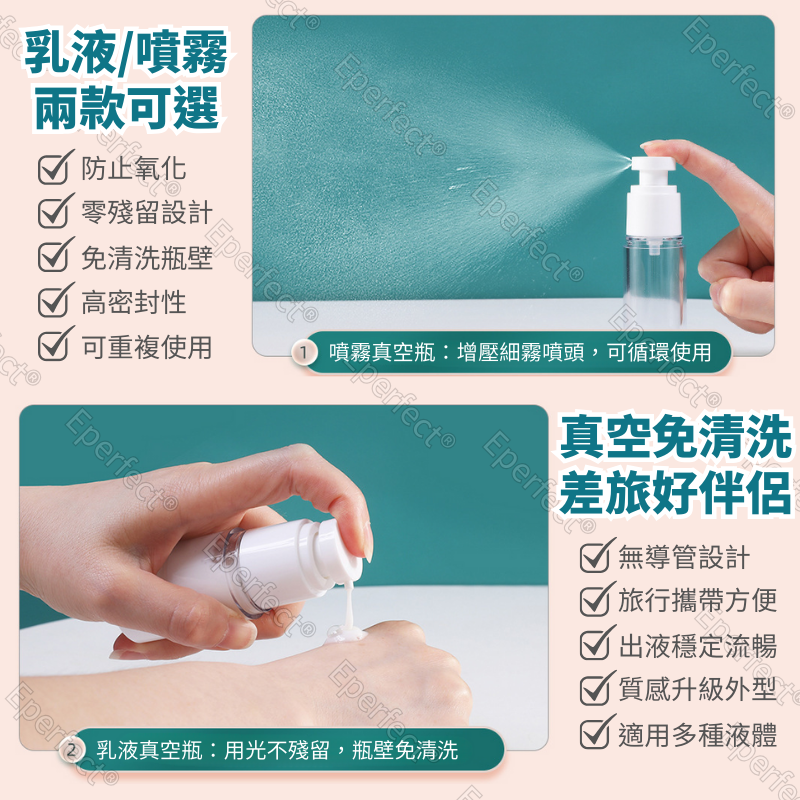 乳液/噴霧
兩款可選

防止氧化
零殘留設計
免清洗瓶壁
高密封性
可重複使用

1 噴霧真空瓶：增壓細霧噴頭，可循環使用

真空免清洗
差旅好伴侶

無導管設計
旅行攜帶方便
出液穩定流暢
質感升級外型
適用多種液體

2 乳液真空瓶：用光不殘留，瓶壁免清洗

Eperfect®