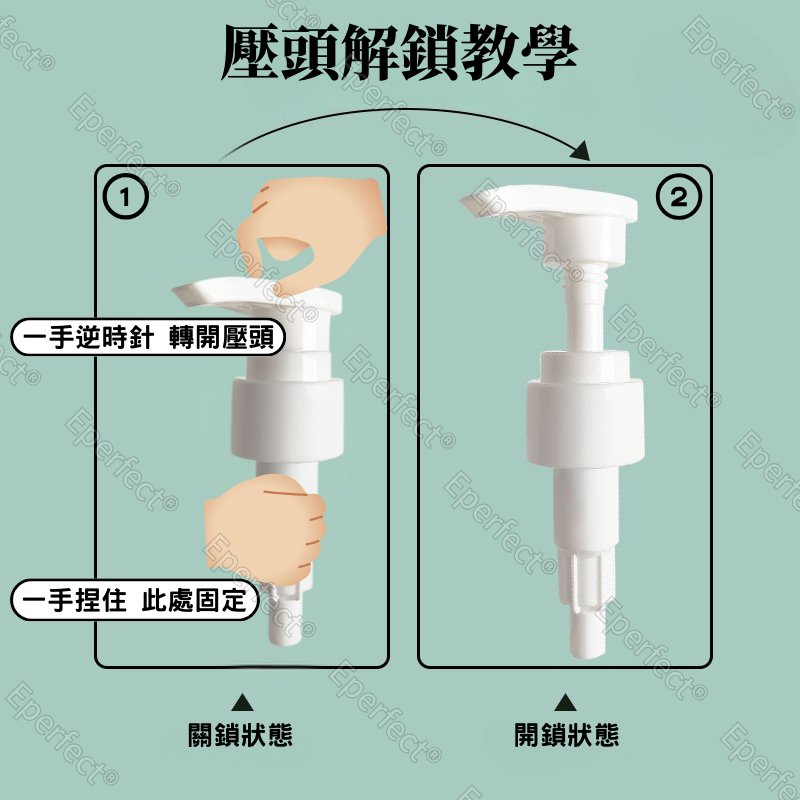 壓頭解鎖教學

1

一手逆時針 轉開壓頭

一手捏住 此處固定

關鎖狀態

2

開鎖狀態

Eperfect®