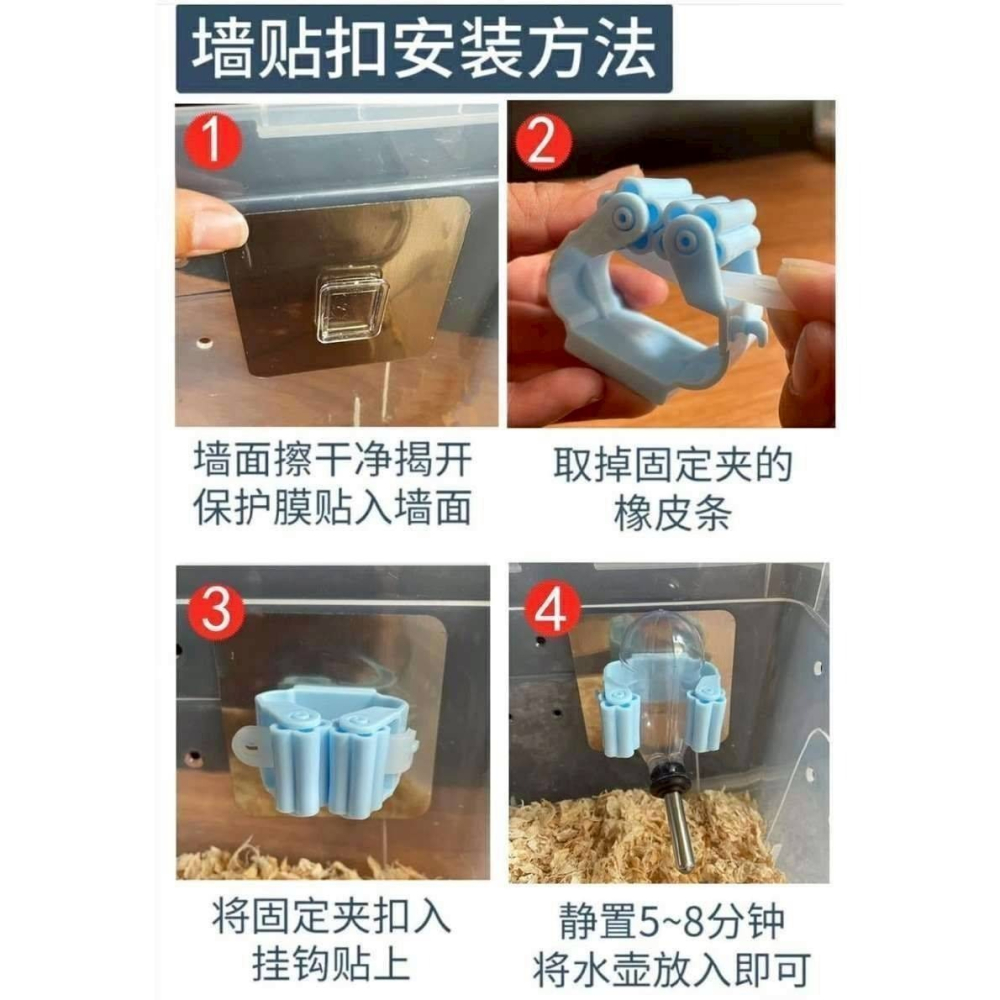 墙贴扣安装方法

1

墙面擦干净揭开保护膜贴入墙面

2

取掉固定夹的橡皮条

3

将固定夹扣入挂钩贴上

4

静置5~8分钟将水壶放入即可