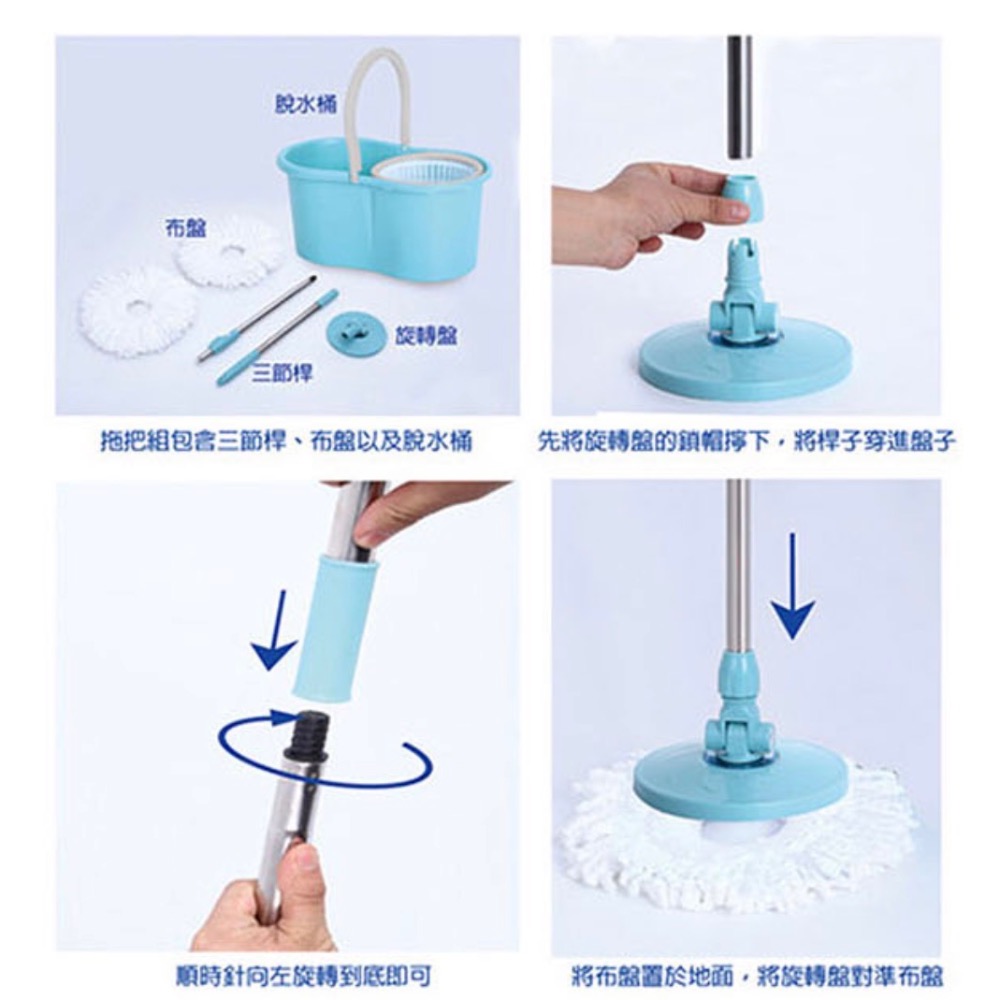 脫水桶
布盤
旋轉盤
三節桿

拖把組包含三節桿、布盤以及脫水桶

先將旋轉盤的鎖帽擰下，將桿子穿進盤子

順時針向左旋轉到底即可

將布盤置於地面，將旋轉盤對準布盤