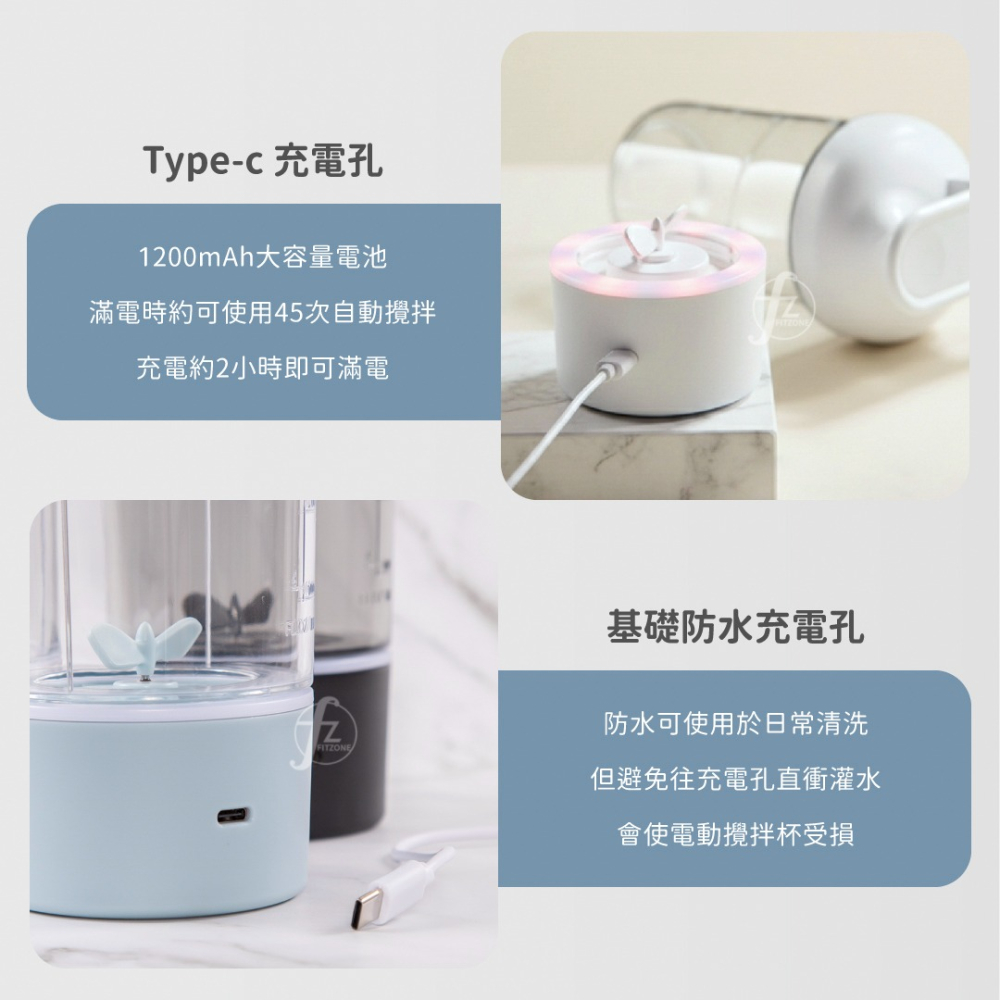 Type-c 充電孔

1200mAh大容量電池

滿電時約可使用45次自動攪拌

充電約2小時即可滿電

fz FITZONE

fz FITZONE

基礎防水充電孔

防水可使用於日常清洗

但避免往充電孔直衝灌水

會使電動攪拌杯受損