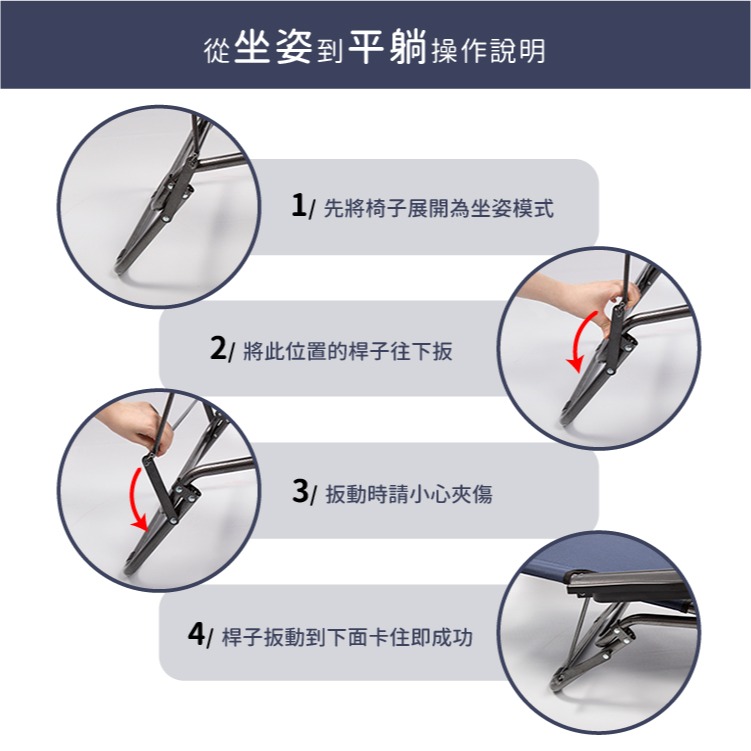 從坐姿到平躺操作說明

1/ 先將椅子展開為坐姿模式

2/ 將此位置的桿子往下扳

3/ 扳動時請小心夾傷

4/ 桿子扳動到下面卡住即成功