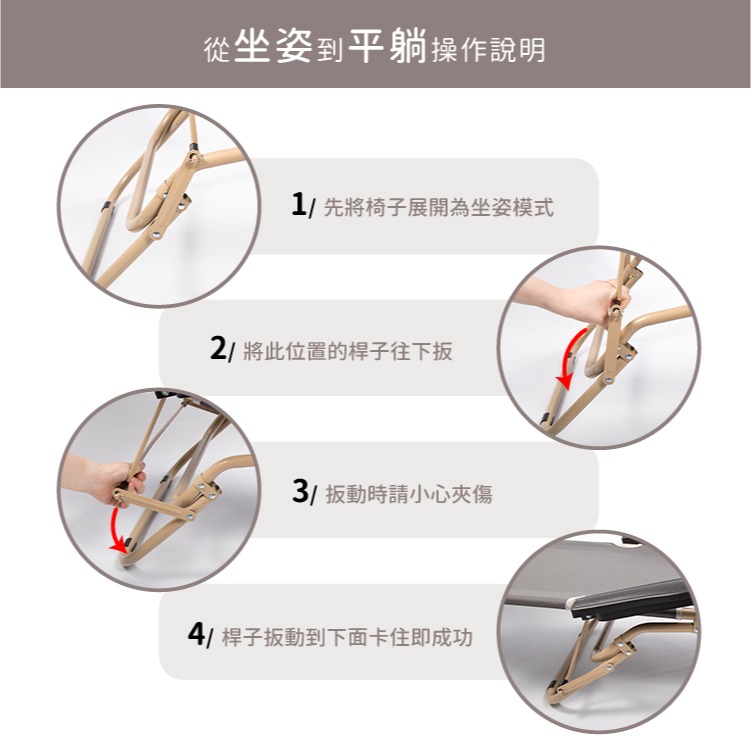 從坐姿到平躺操作說明

1/ 先將椅子展開為坐姿模式

2/ 將此位置的桿子往下扳

3/ 扳動時請小心夾傷

4/ 桿子扳動到下面卡住即成功