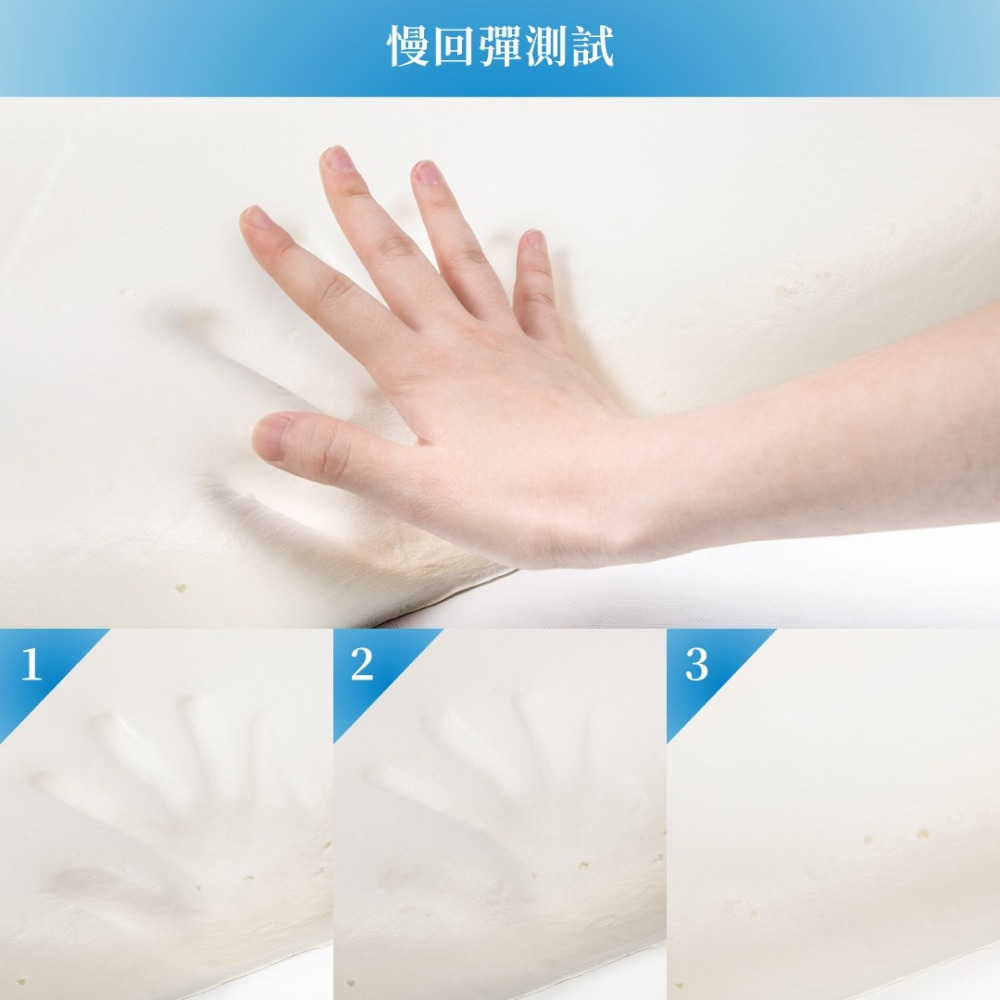 慢回彈測試

1

2

3