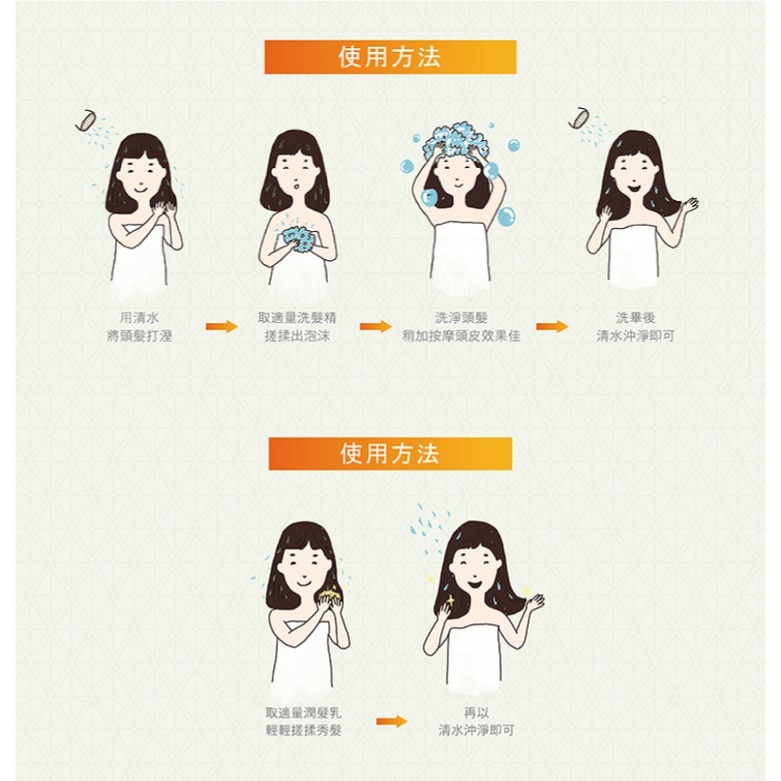 使用方法

用清水
將頭髮打溼

取適量洗髮精
搓揉出泡沫

洗淨頭髮
稍加按摩頭皮效果佳

洗畢後
清水沖淨即可

使用方法

取適量潤髮乳
輕輕搓揉秀髮

再以
清水沖淨即可