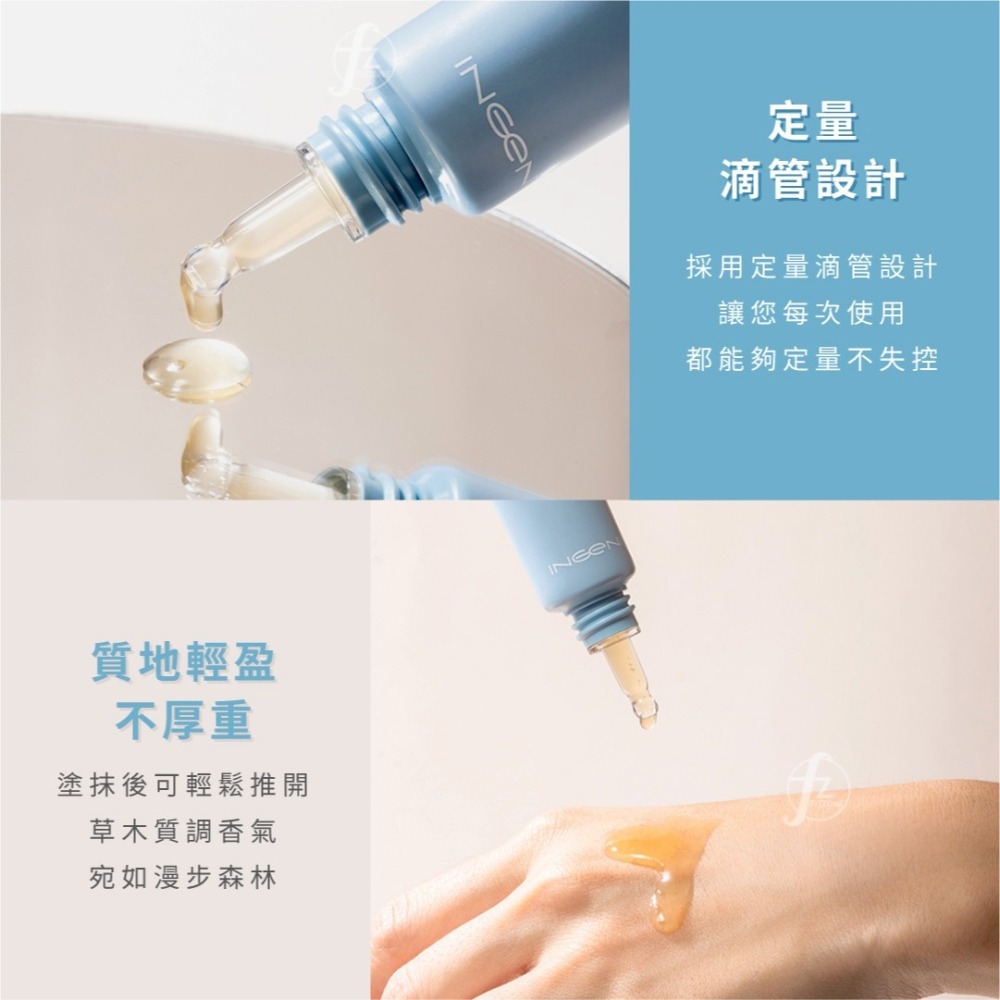 INGEN

定量
滴管設計

採用定量滴管設計
讓您每次使用
都能夠定量不失控

INGEN

質地輕盈
不厚重

塗抹後可輕鬆推開
草木質調香氣
宛如漫步森林