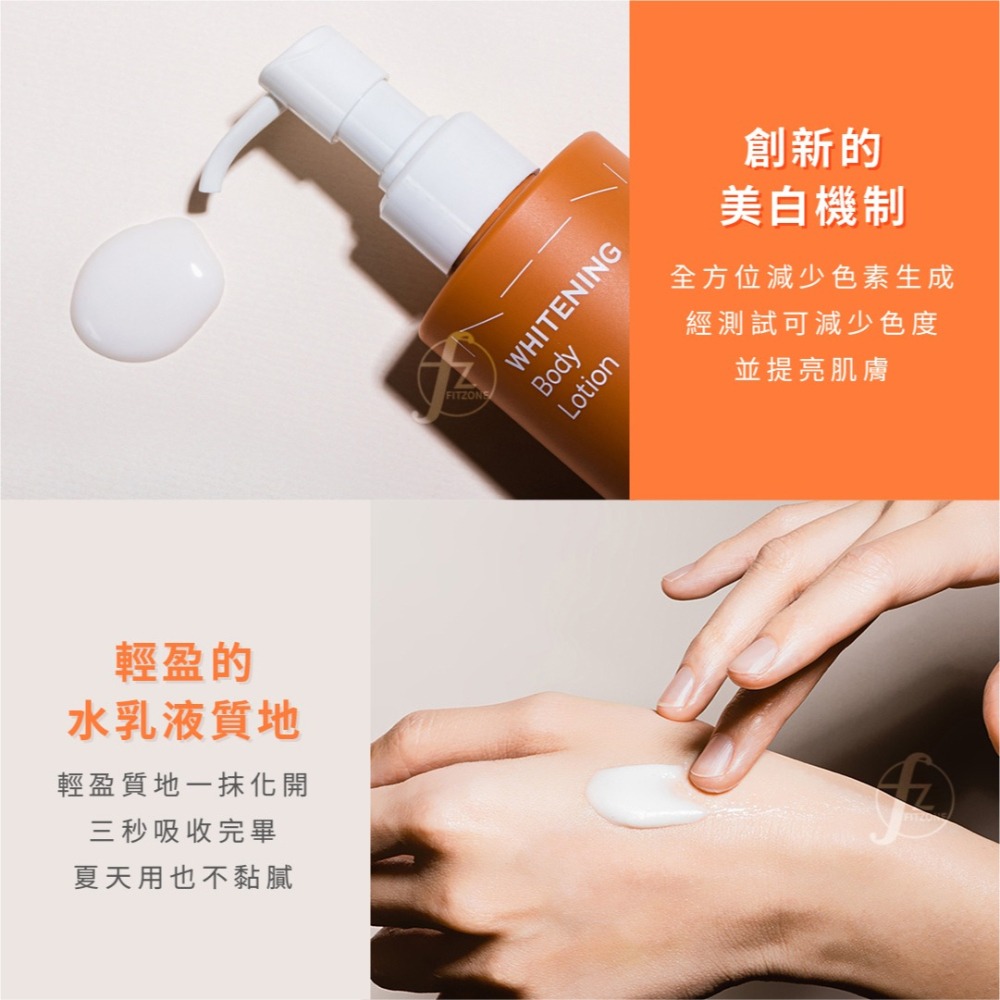 WHITENING
Body
Lotion

fz FITZONE

創新的
美白機制

全方位減少色素生成
經測試可減少色度
並提亮肌膚

輕盈的
水乳液質地

輕盈質地一抹化開
三秒吸收完畢
夏天用也不黏膩

fz FITZONE