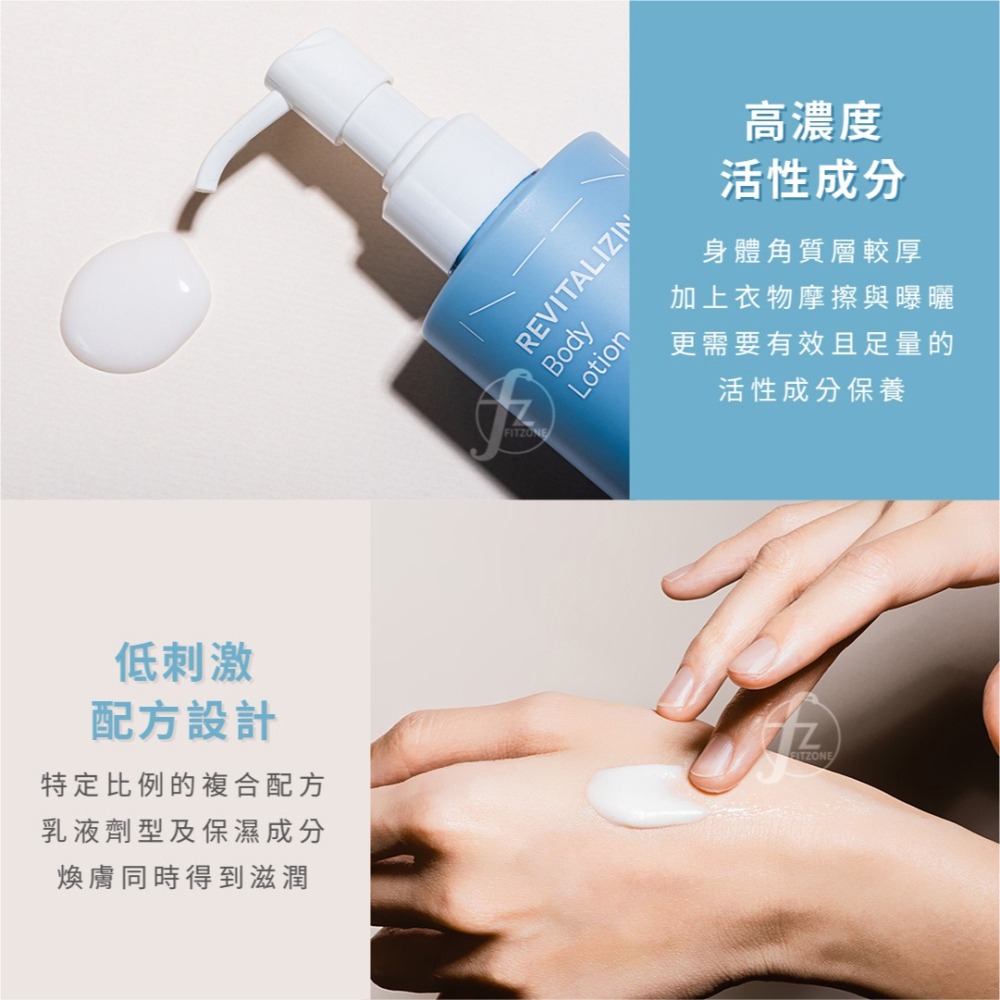 REVITALIZIN
Body
Lotion

fz
FITZONE

高濃度
活性成分

身體角質層較厚
加上衣物摩擦與曝曬
更需要有效且足量的
活性成分保養

低刺激
配方設計

特定比例的複合配方
乳液劑型及保濕成分
煥膚同時得到滋潤

fz
FITZONE