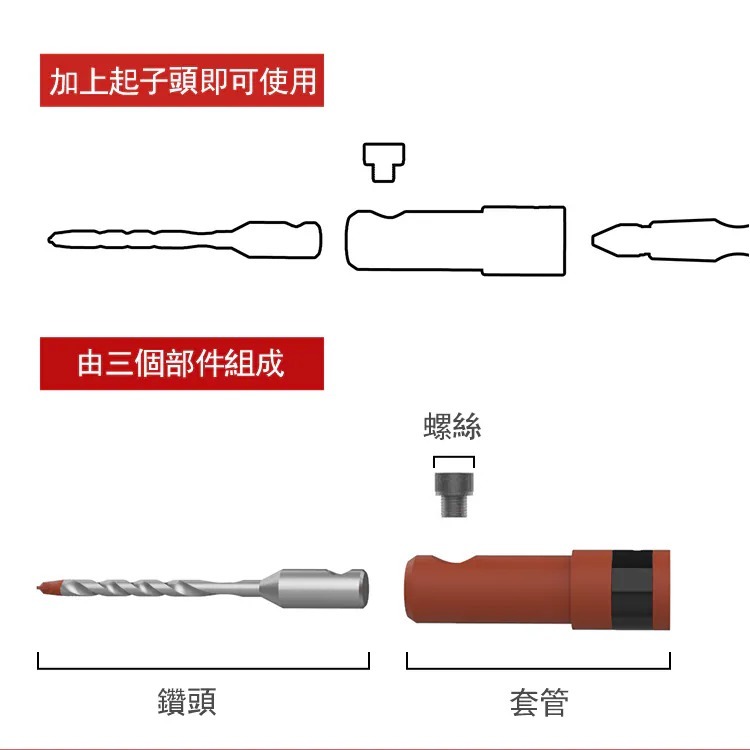 加上起子頭即可使用

由三個部件組成

螺絲

鑽頭

套管