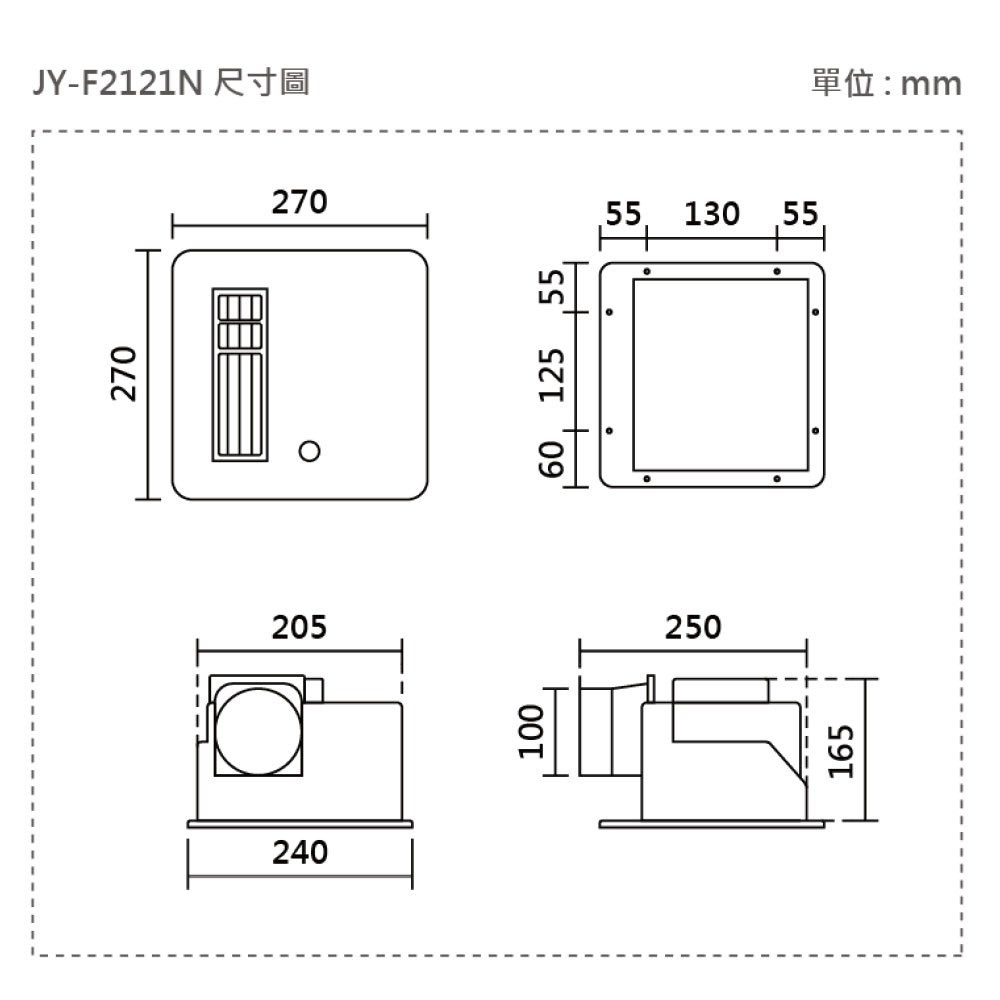 JY-F2121N 尺寸圖

單位 : mm

270

270

55 130 55

55

125

60

205

240

250

100

165