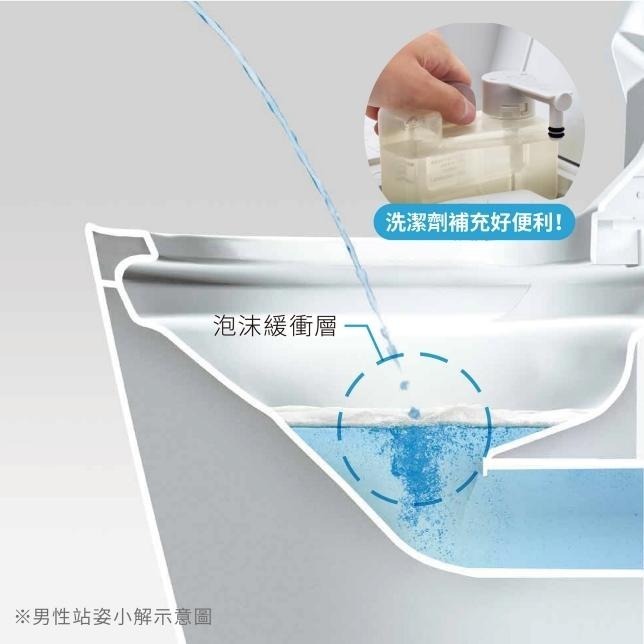 洗潔劑補充好便利！

泡沫緩衝層

※男性站姿小解示意圖