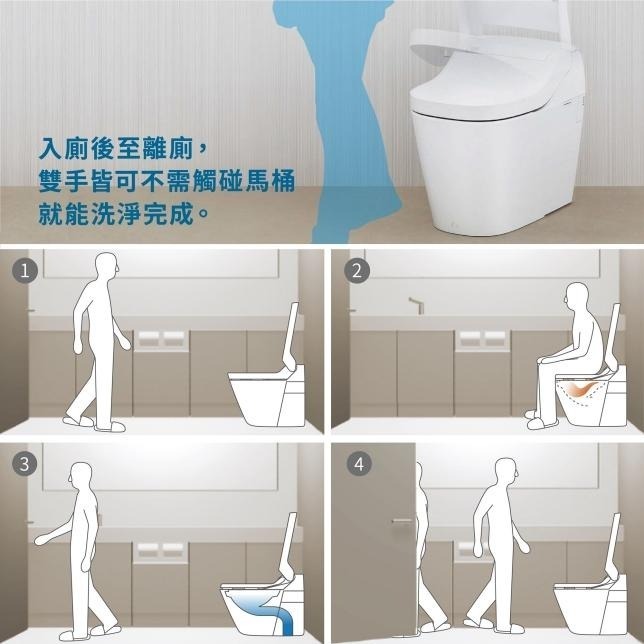 入廁後至離廁，
雙手皆可不需觸碰馬桶
就能洗淨完成。

1

2

3

4