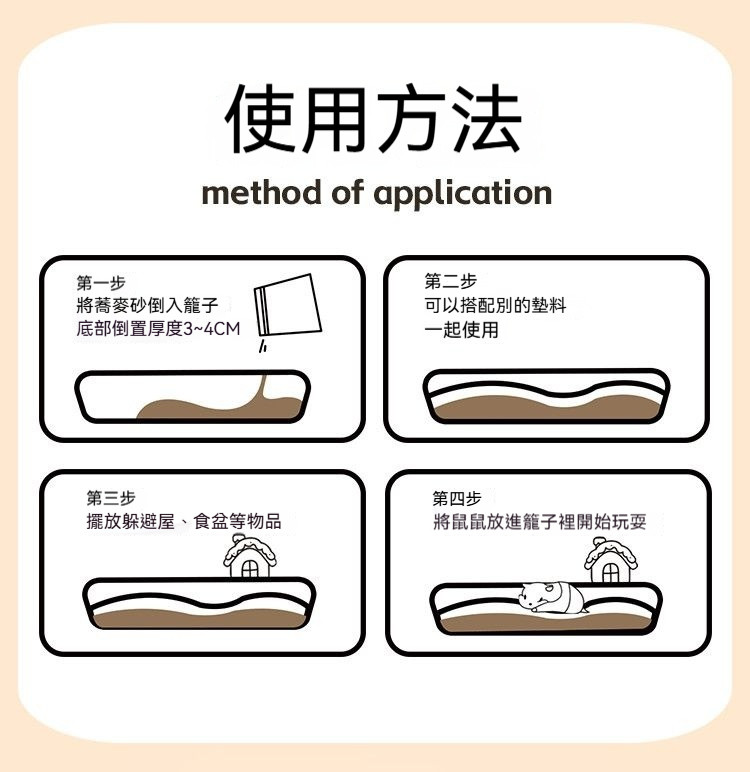 使用方法
method of application

第一步
將蕎麥砂倒入籠子
底部倒置厚度3~4CM

第二步
可以搭配別的墊料
一起使用

第三步
擺放躲避屋、食盆等物品

第四步
將鼠鼠放進籠子裡開始玩耍