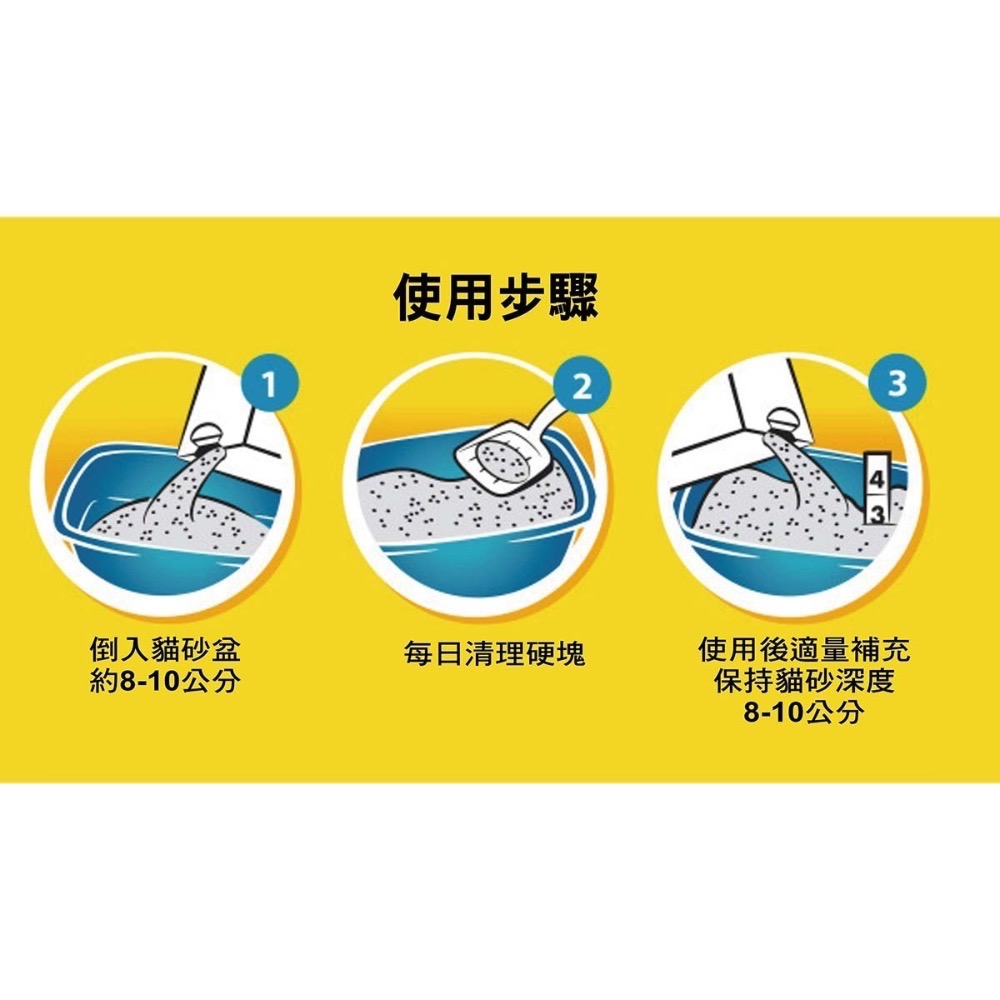 使用步驟

1

倒入貓砂盆
約8-10公分

2

每日清理硬塊

3

4
3

使用後適量補充
保持貓砂深度
8-10公分