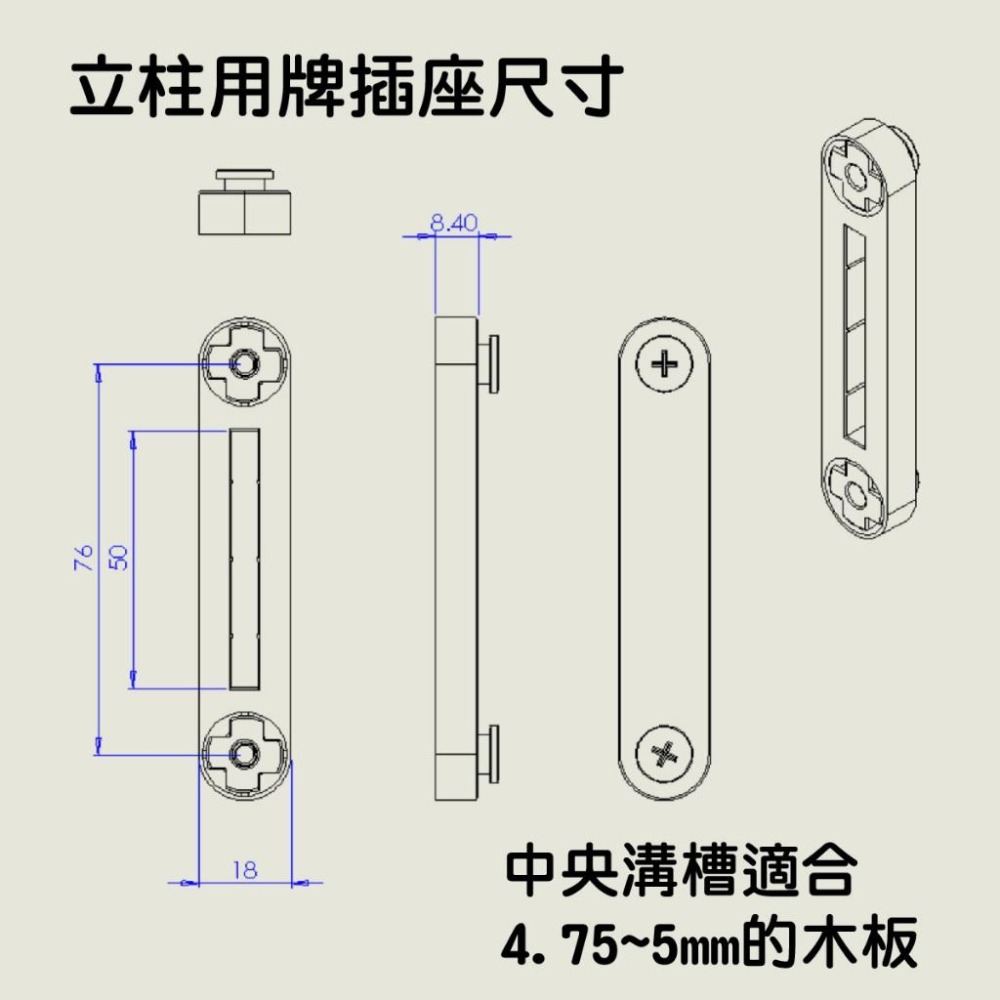 立柱用牌插座尺寸

8.40

76

50

18

中央溝槽適合
4.75~5㎜的木板