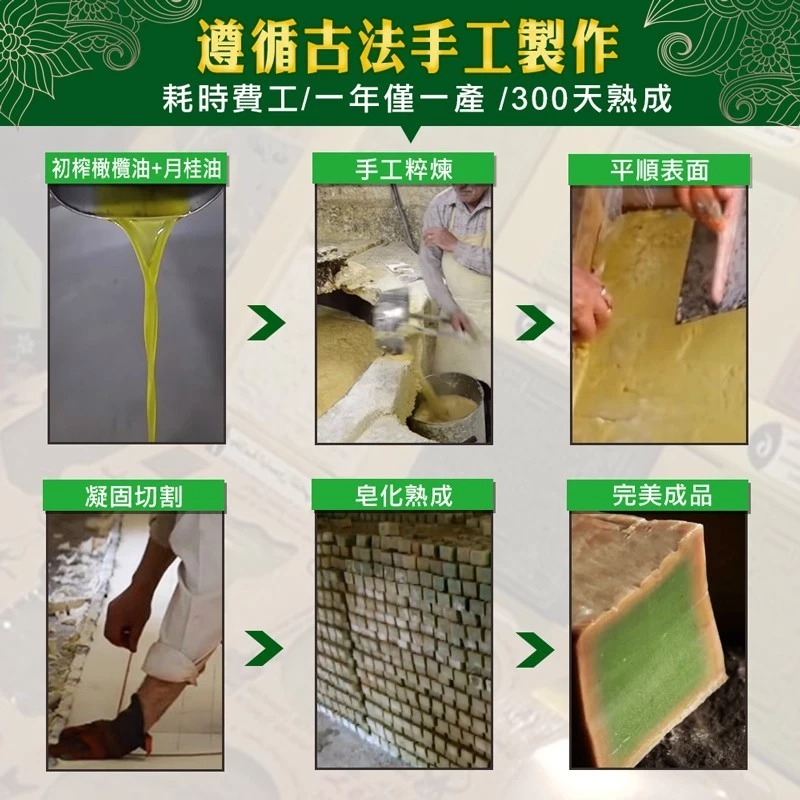 遵循古法手工製作

耗時費工/一年僅一產 /300天熟成

初榨橄欖油+月桂油

手工粹煉

平順表面

凝固切割

皂化熟成

完美成品