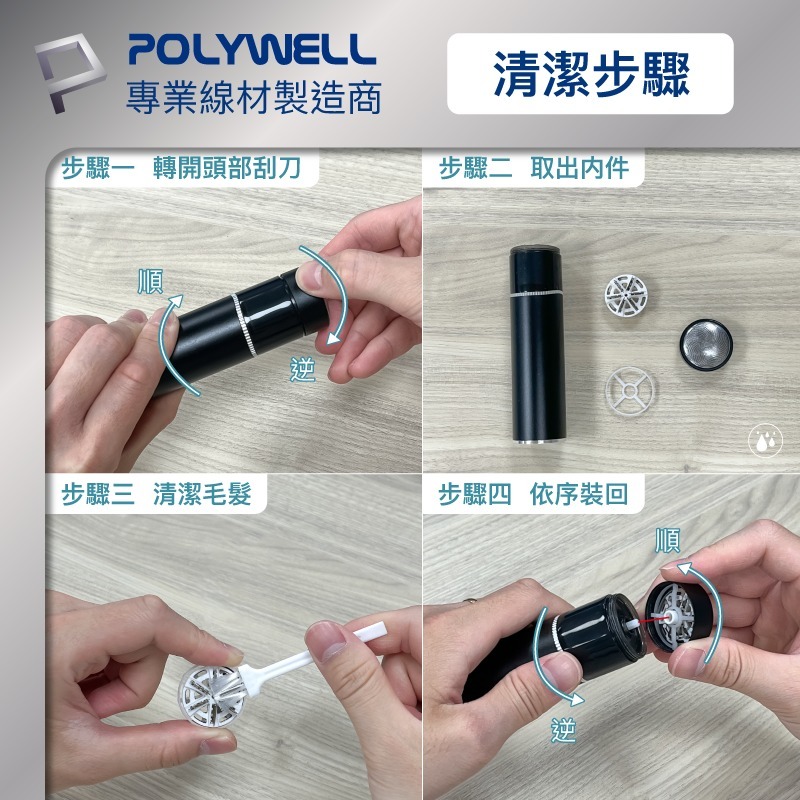 POLYWELL
專業線材製造商

清潔步驟

步驟一 轉開頭部刮刀

順

逆

步驟二 取出內件

步驟三 清潔毛髮

步驟四 依序裝回

順

逆