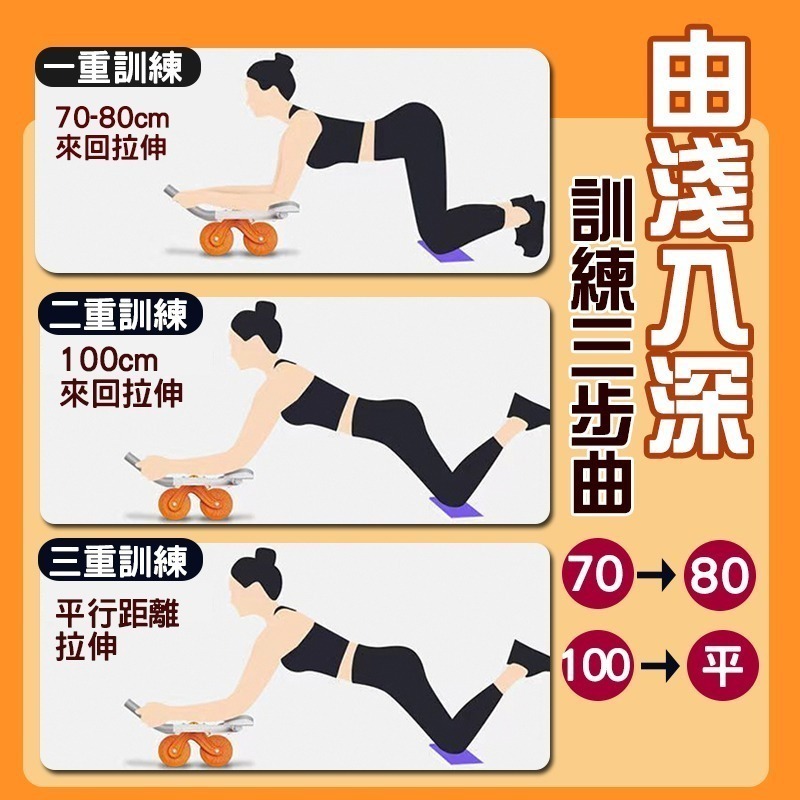 一重訓練
70-80cm
來回拉伸

二重訓練
100cm
來回拉伸

三重訓練
平行距離
拉伸

由淺入深

訓練三步曲

70 → 80

100 → 平