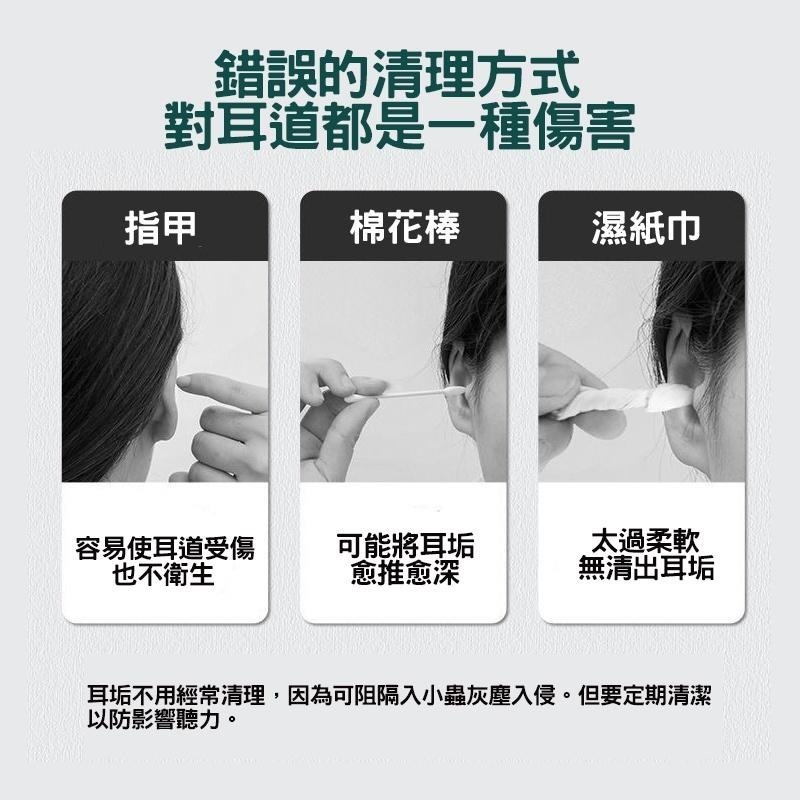 錯誤的清理方式
對耳道都是一種傷害

指甲

容易使耳道受傷
也不衛生

棉花棒

可能將耳垢
愈推愈深

濕紙巾

太過柔軟
無清出耳垢

耳垢不用經常清理，因為可阻隔入小蟲灰塵入侵。但要定期清潔以防影響聽力。