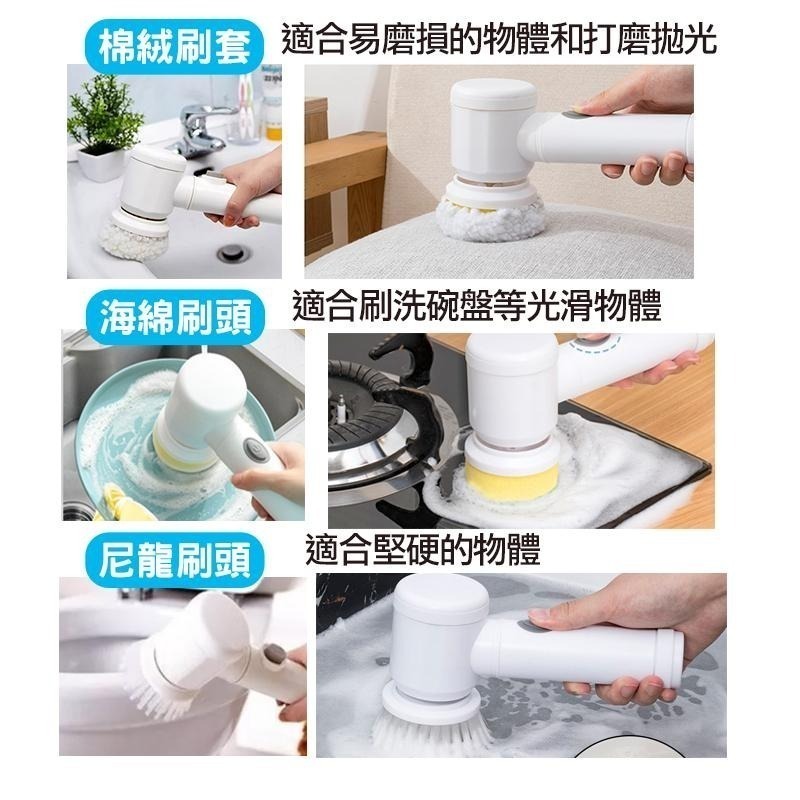 棉絨刷套 適合易磨損的物體和打磨拋光

海綿刷頭 適合刷洗碗盤等光滑物體

尼龍刷頭 適合堅硬的物體