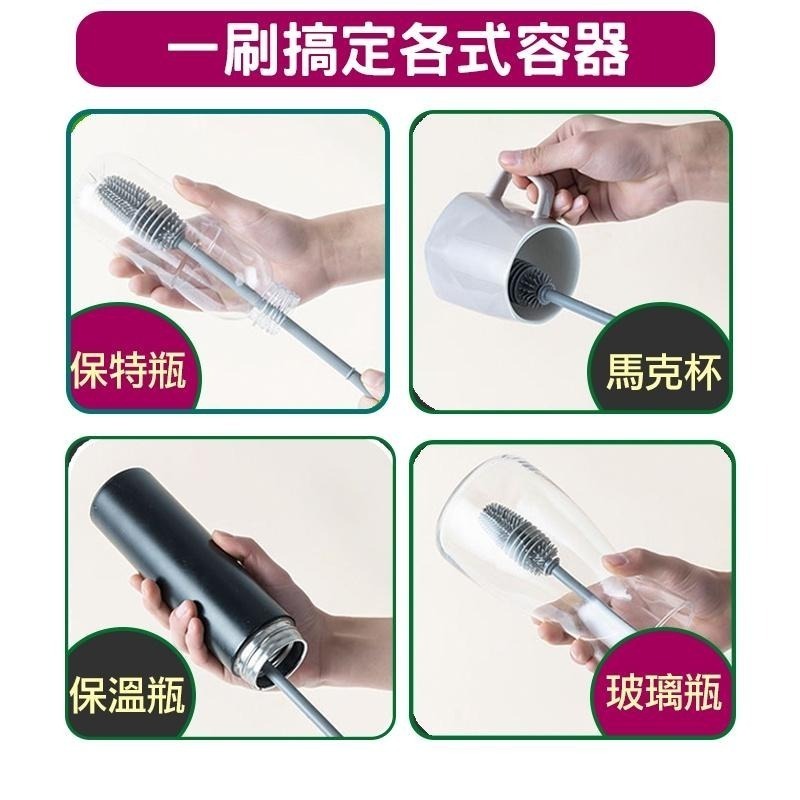 一刷搞定各式容器

保特瓶

馬克杯

保溫瓶

玻璃瓶