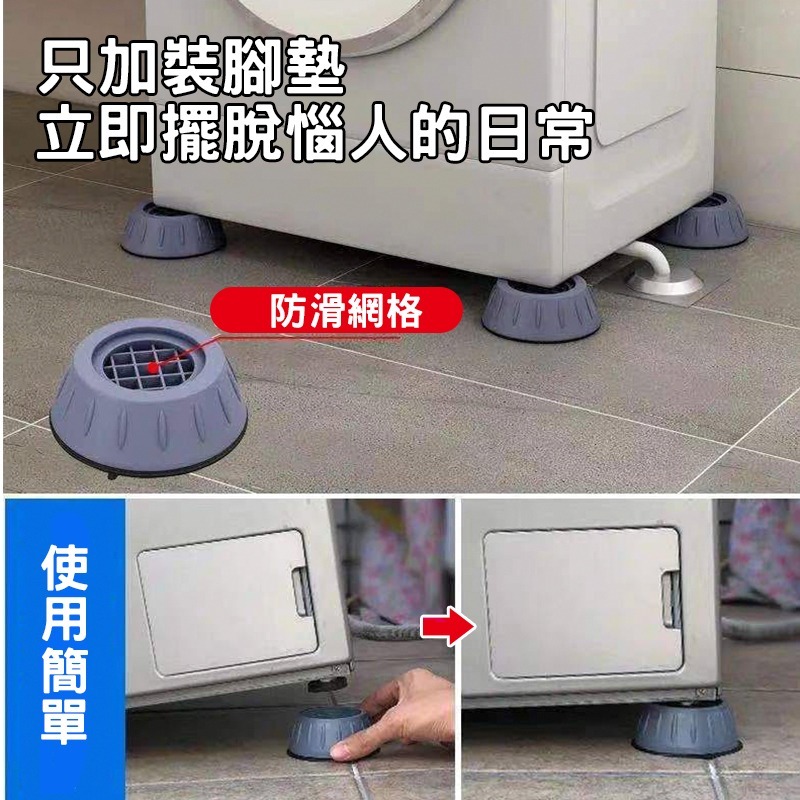 只加裝腳墊
立即擺脫惱人的日常

防滑網格

使用簡單