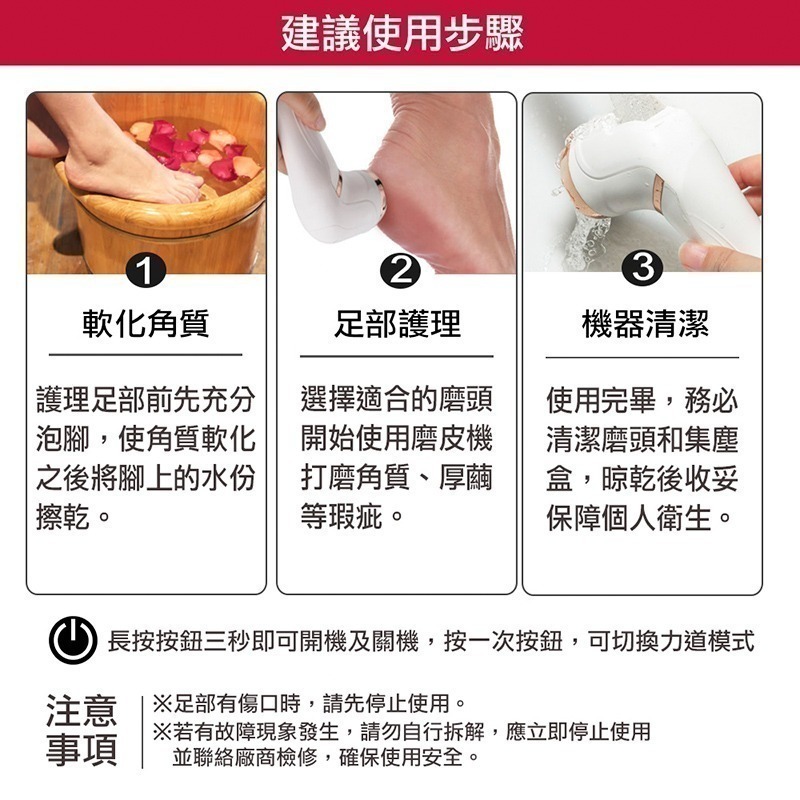 建議使用步驟

1
軟化角質
護理足部前先充分泡腳，使角質軟化之後將腳上的水份擦乾。

2
足部護理
選擇適合的磨頭開始使用磨皮機打磨角質、厚繭等瑕疵。

3
機器清潔
使用完畢，務必清潔磨頭和集塵盒，晾乾後收妥保障個人衛生。

長按按鈕三秒即可開機及關機，按一次按鈕，可切換力道模式

注意事項
※足部有傷口時，請先停止使用。
※若有故障現象發生，請勿自行拆解，應立即停止使用並聯絡廠商檢修，確保使用安全。