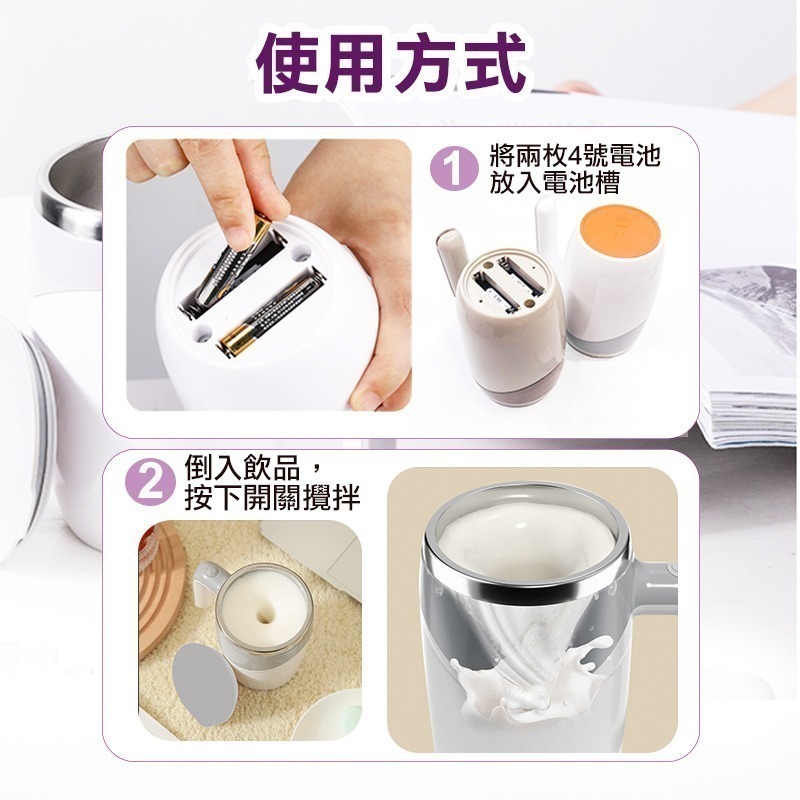 使用方式

1 將兩枚4號電池放入電池槽

2 倒入飲品，按下開關攪拌