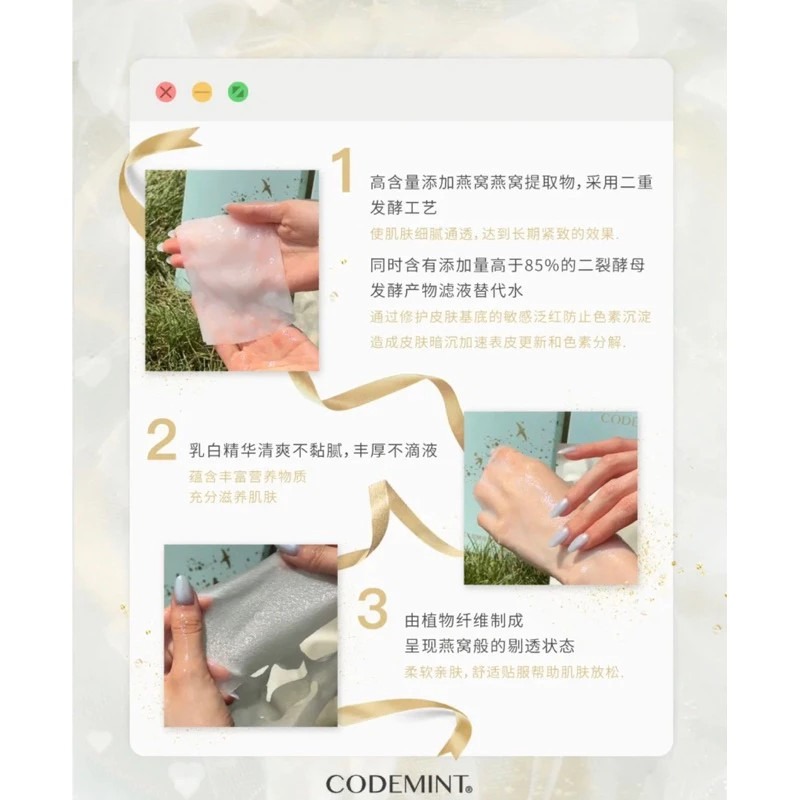 1

高含量添加燕窝燕窝提取物，采用二重发酵工艺

使肌肤细腻通透，达到长期紧致的效果.

同时含有添加量高于85%的二裂酵母发酵产物滤液替代水

通过修护皮肤基底的敏感泛红防止色素沉淀造成皮肤暗沉加速表皮更新和色素分解.

2

乳白精华清爽不黏腻，丰厚不滴液

蕴含丰富营养物质

充分滋养肌肤

CODE

3

由植物纤维制成

呈现燕窝般的剔透状态

柔软亲肤，舒适贴服帮助肌肤放松.

CODEMINT®