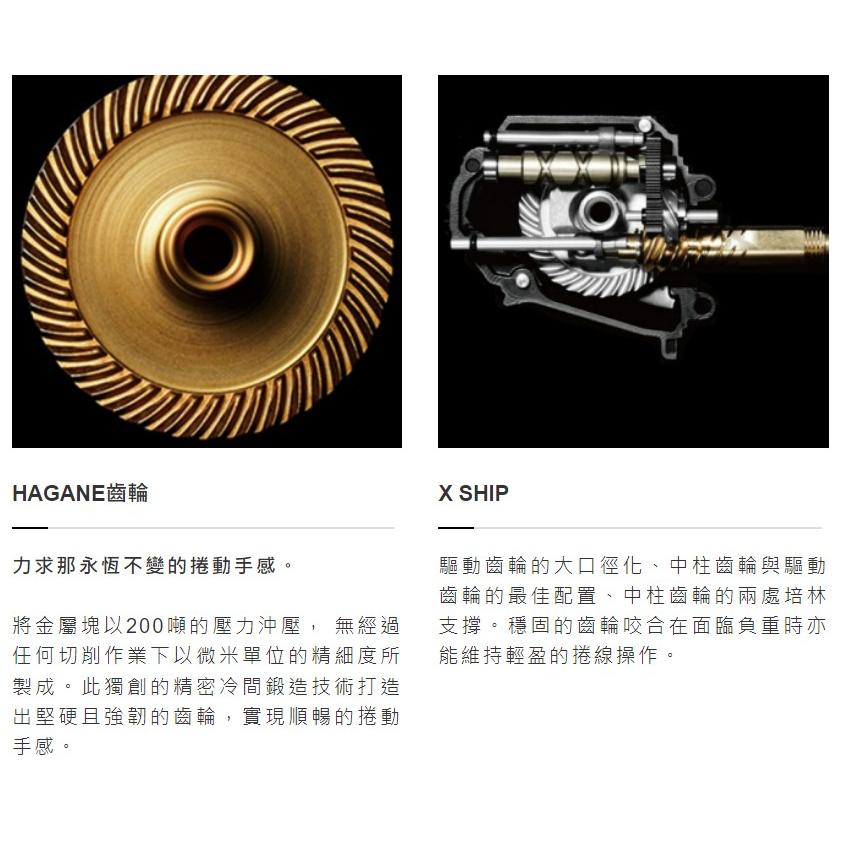 HAGANE齒輪

力求那永恆不變的捲動手感。

將金屬塊以200噸的壓力沖壓， 無經過任何切削作業下以微米單位的精細度所製成。此獨創的精密冷間鍛造技術打造出堅硬且強韌的齒輪，實現順暢的捲動手感。

X SHIP

驅動齒輪的大口徑化、中柱齒輪與驅動齒輪的最佳配置、中柱齒輪的兩處培林支撐。穩固的齒輪咬合在面臨負重時亦能維持輕盈的捲線操作。