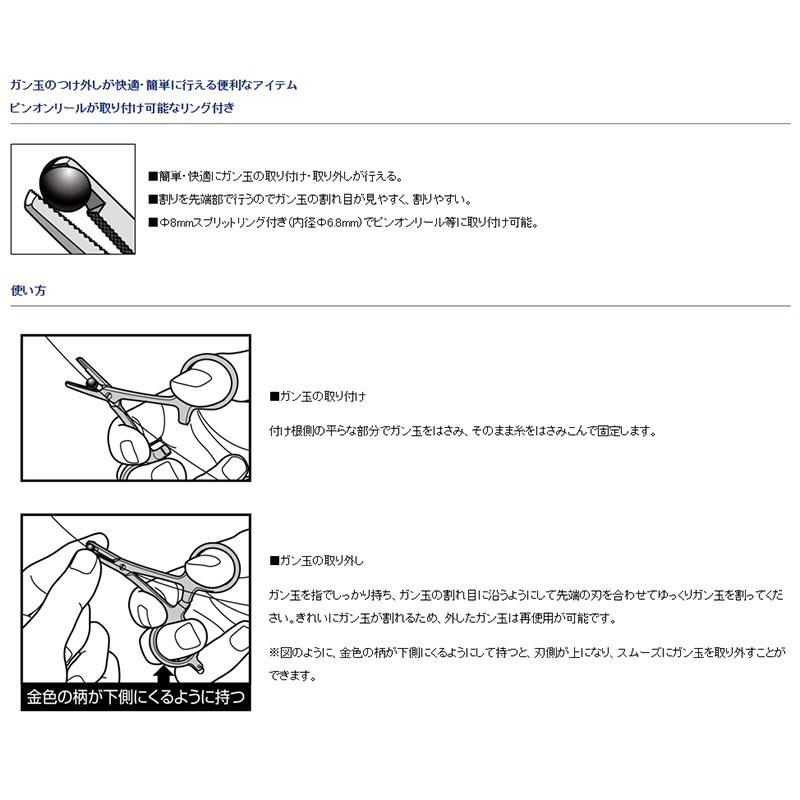 ガン玉のつけ外しが快適・簡単に行える便利なアイテム
ピンオンリールが取り付け可能なリング付き

■簡単・快適にガン玉の取り付け・取り外しが行える。
■割りを先端部で行うのでガン玉の割れ目が見やすく、割りやすい。
■Φ8mmスプリットリング付き(内径Φ6.8mm)でピンオンリール等に取り付け可能。

使い方

■ガン玉の取り付け

付け根側の平らな部分でガン玉をはさみ、そのまま糸をはさみこんで固定します。

■ガン玉の取り外し

ガン玉を指でしっかり持ち、ガン玉の割れ目に沿うようにして先端の刃を合わせてゆっくりガン玉を割ってください。きれいにガン玉が割れるため、外したガン玉は再使用が可能です。

※図のように、金色の柄が下側にくるようにして持つと、刃側が上になり、スムーズにガン玉を取り外すことができます。

金色の柄が下側にくるように持つ