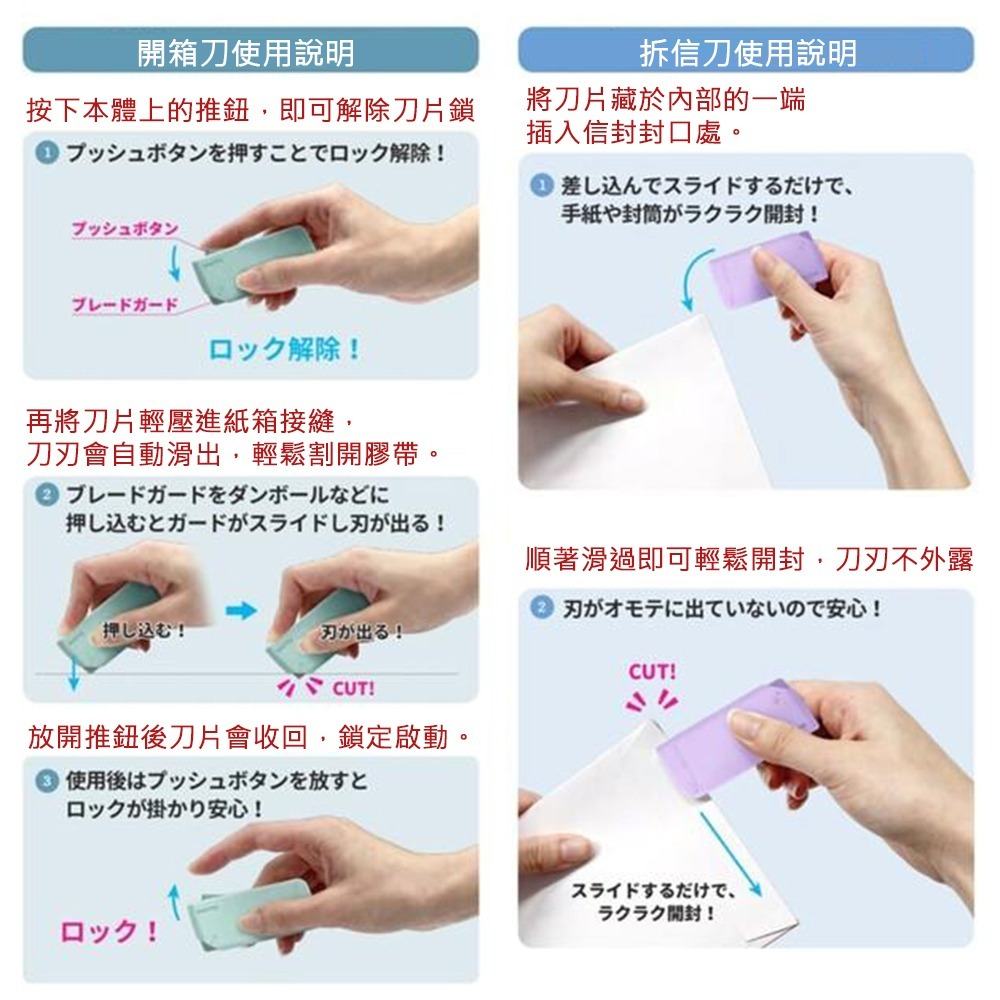 開箱刀使用說明

按下本體上的推鈕，即可解除刀片鎖

1 プッシュボタンを押すことでロック解除！

プッシュボタン

ブレードガード

ロック解除！

再將刀片輕壓進紙箱接縫，
刀刃會自動滑出，輕鬆割開膠帶。

2 ブレードガードをダンボールなどに押し込むとガードがスライドし刃が出る！

押し込む！

刃が出る！

CUT!

放開推鈕後刀片會收回，鎖定啟動。

3 使用後はプッシュボタンを放すとロックが掛かり安心！

ロック！

拆信刀使用說明

將刀片藏於內部的一端
插入信封封口處。

1 差し込んでスライドするだけで、手紙や封筒がラクラク開封！

順著滑過即可輕鬆開封，刀刃不外露

2 刃がオモテに出ていないので安心！

CUT!

スライドするだけで、ラクラク開封！