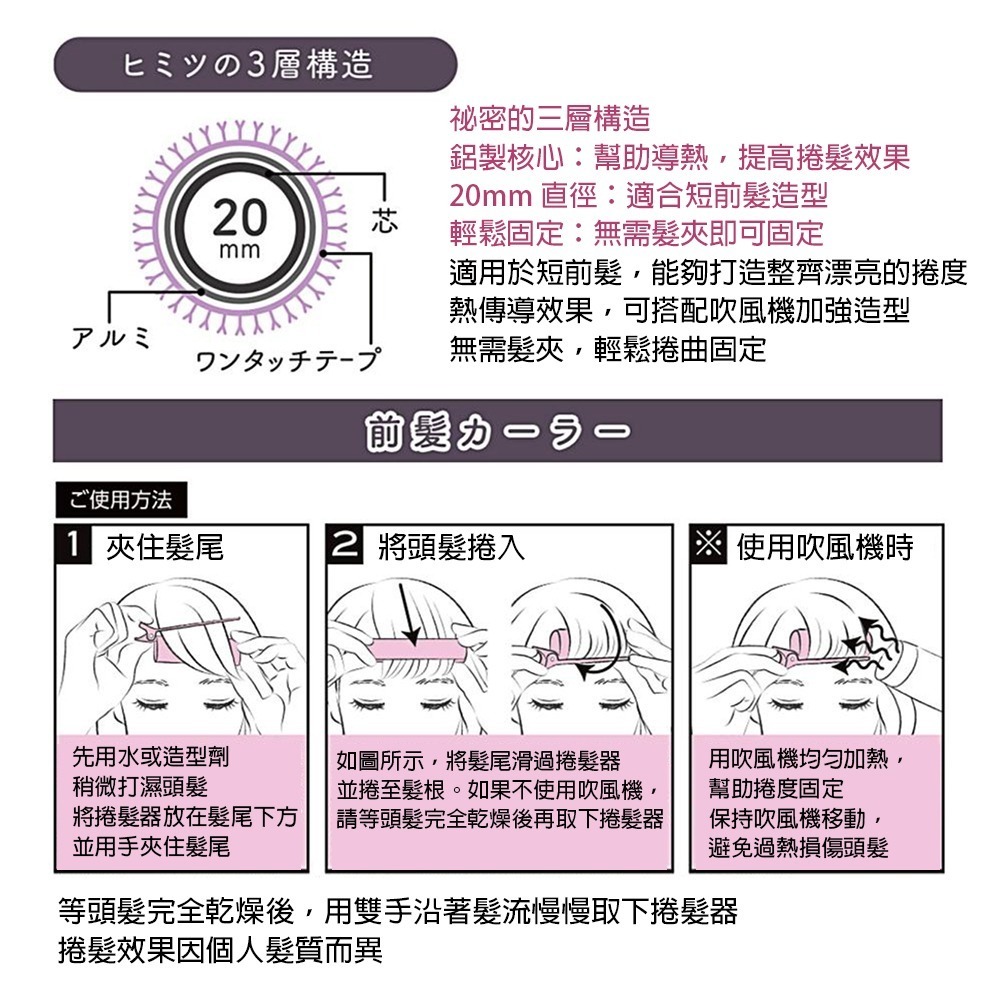 ヒミツの3層構造

20 mm

芯

アルミ

ワンタッチテープ

祕密的三層構造
鋁製核心：幫助導熱，提高捲髮效果
20mm 直徑：適合短前髮造型
輕鬆固定：無需髮夾即可固定
適用於短前髮，能夠打造整齊漂亮的捲度
熱傳導效果，可搭配吹風機加強造型
無需髮夾，輕鬆捲曲固定

前髪カーラー

ご使用方法

1 夾住髮尾

先用水或造型劑
稍微打濕頭髮
將捲髮器放在髮尾下方
並用手夾住髮尾

2 將頭髮捲入

如圖所示，將髮尾滑過捲髮器
並捲至髮根。如果不使用吹風機，
請等頭髮完全乾燥後再取下捲髮器

※ 使用吹風機時

用吹風機均勻加熱，
幫助捲度固定
保持吹風機移動，
避免過熱損傷頭髮

等頭髮完全乾燥後，用雙手沿著髮流慢慢取下捲髮器
捲髮效果因個人髮質而異