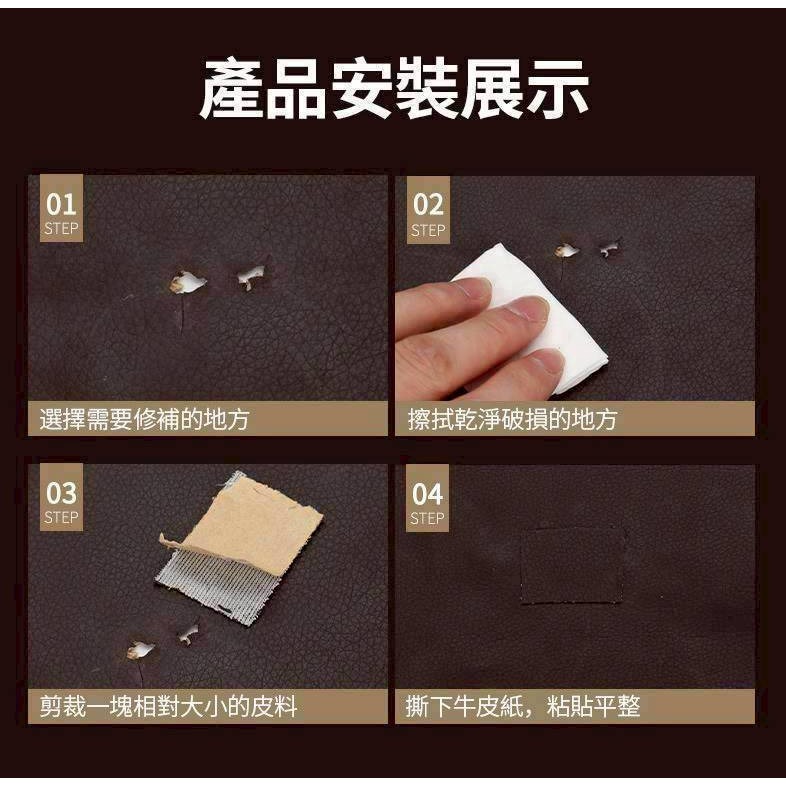 產品安裝展示

01
STEP

選擇需要修補的地方

02
STEP

擦拭乾淨破損的地方

03
STEP

剪裁一塊相對大小的皮料

04
STEP

撕下牛皮紙，粘貼平整