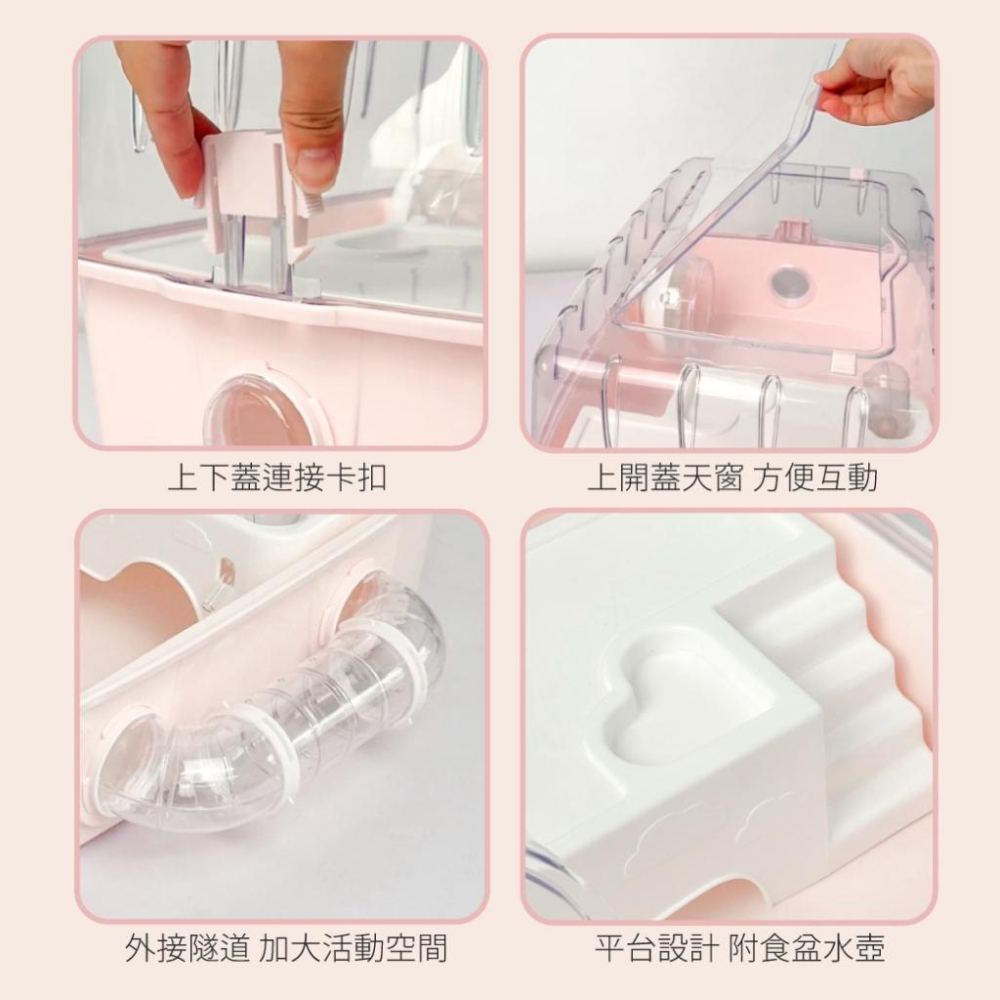 上下蓋連接卡扣

上開蓋天窗 方便互動

外接隧道 加大活動空間

平台設計 附食盆水壺