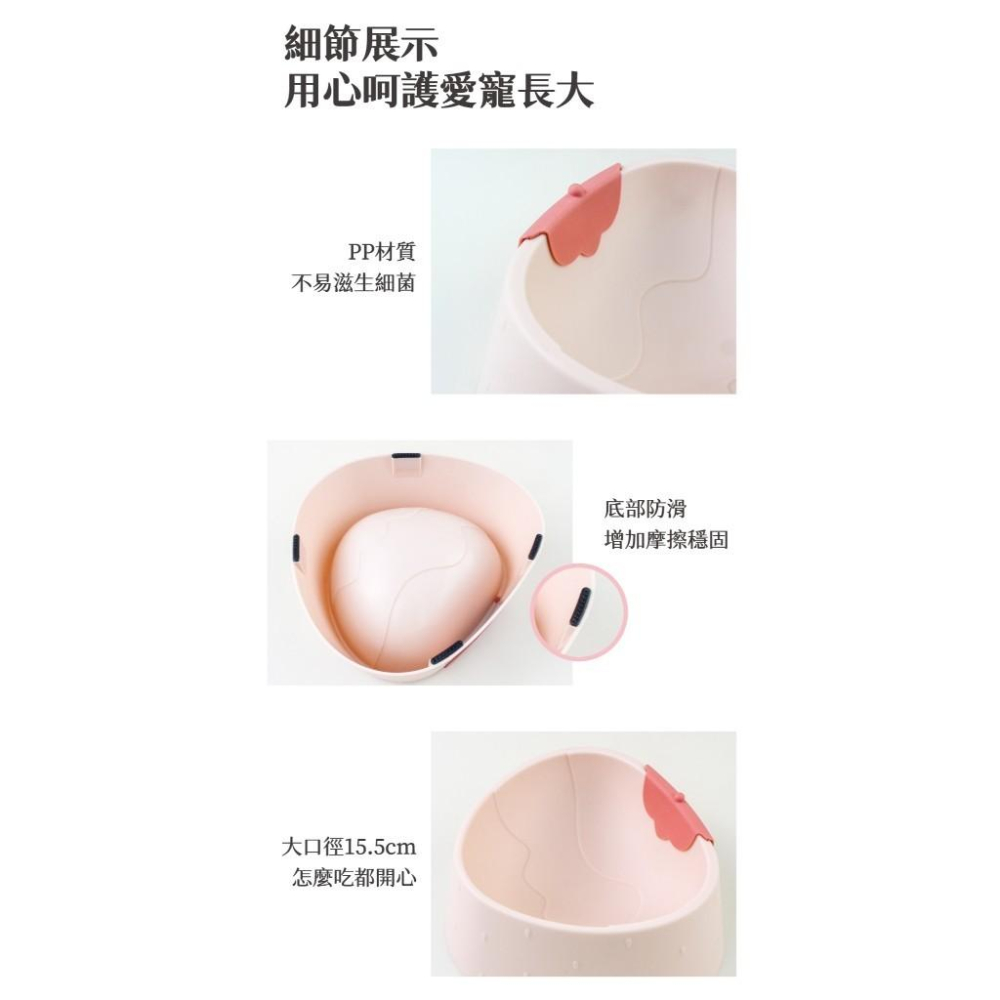 細節展示
用心呵護愛寵長大

PP材質
不易滋生細菌

底部防滑
增加摩擦穩固

大口徑15.5cm
怎麼吃都開心