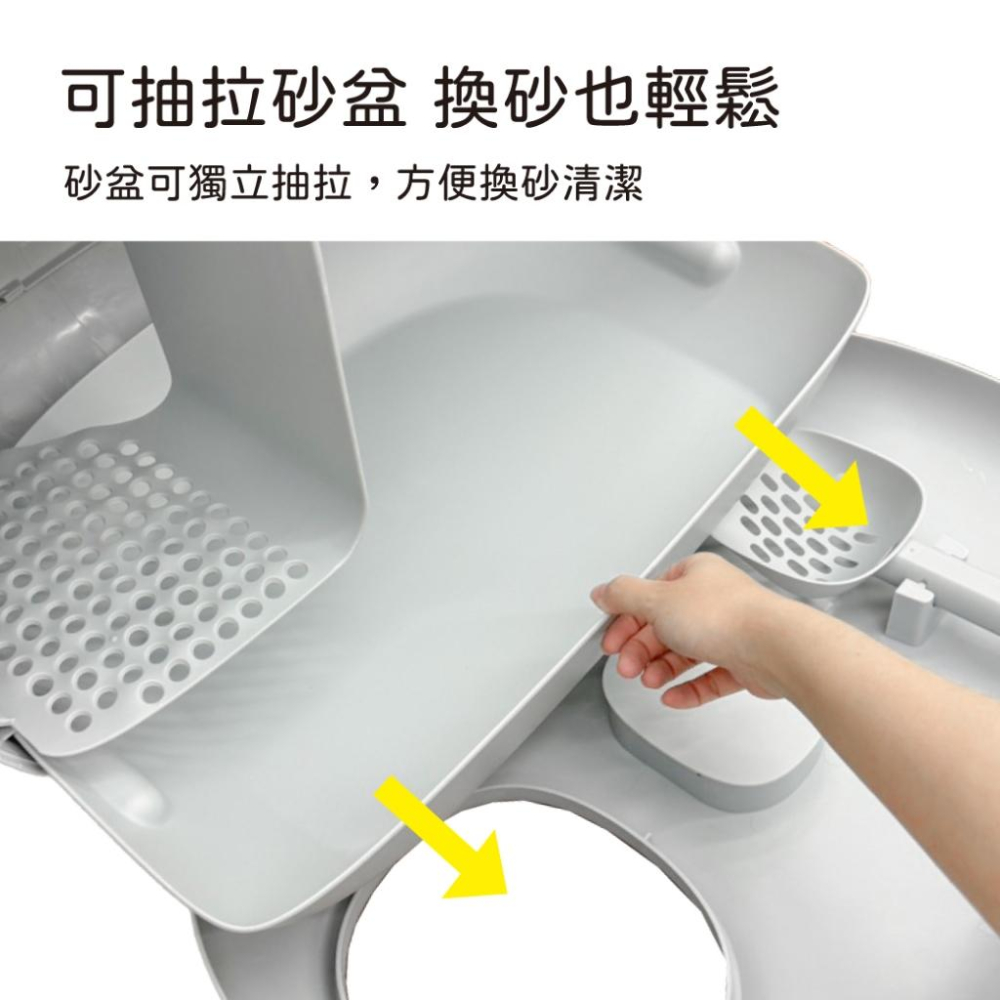 可抽拉砂盆 換砂也輕鬆

砂盆可獨立抽拉，方便換砂清潔