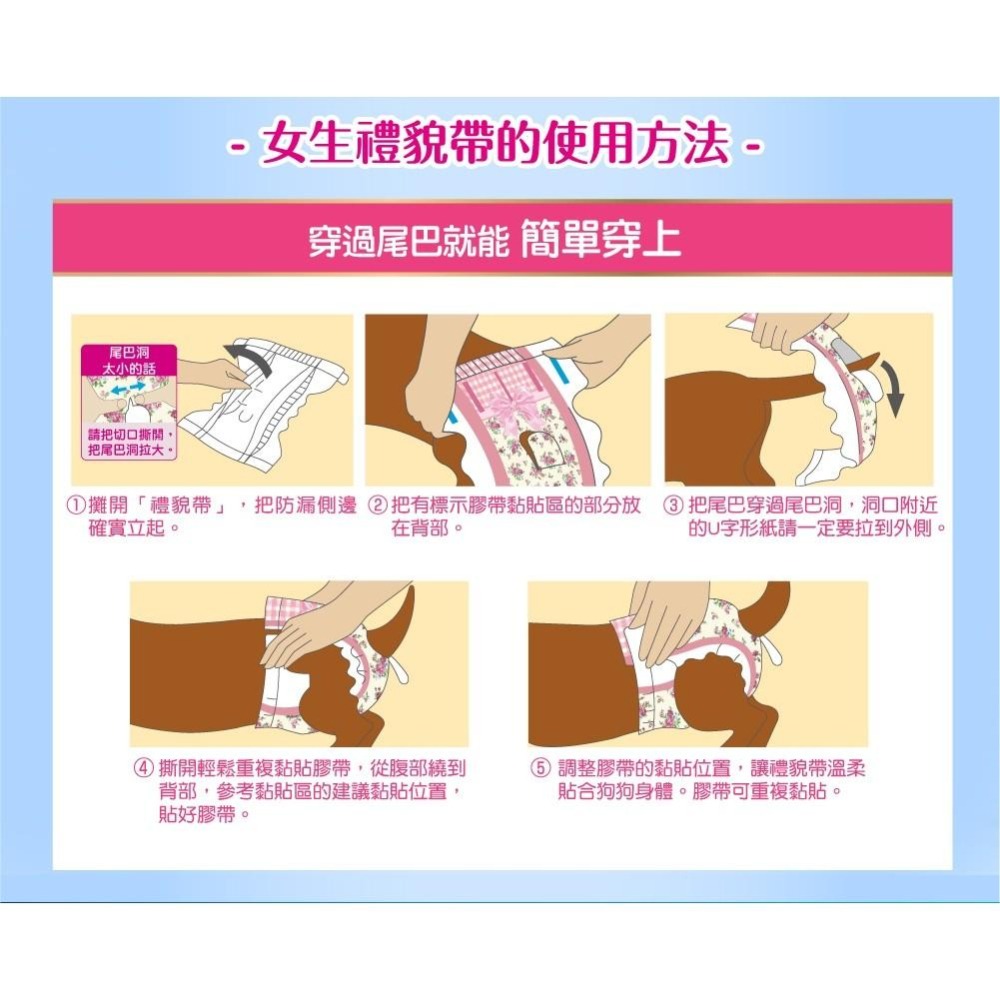 - 女生禮貌帶的使用方法 -

穿過尾巴就能 簡單穿上

尾巴洞太小的話

請把切口撕開，把尾巴洞拉大。

① 攤開「禮貌帶」，把防漏側邊確實立起。

② 把有標示膠帶黏貼區的部分放在背部。

③ 把尾巴穿過尾巴洞，洞口附近的U字形紙請一定要拉到外側。

④ 撕開輕鬆重複黏貼膠帶，從腹部繞到背部，參考黏貼區的建議黏貼位置，貼好膠帶。

⑤ 調整膠帶的黏貼位置，讓禮貌帶溫柔貼合狗狗身體。膠帶可重複黏貼。