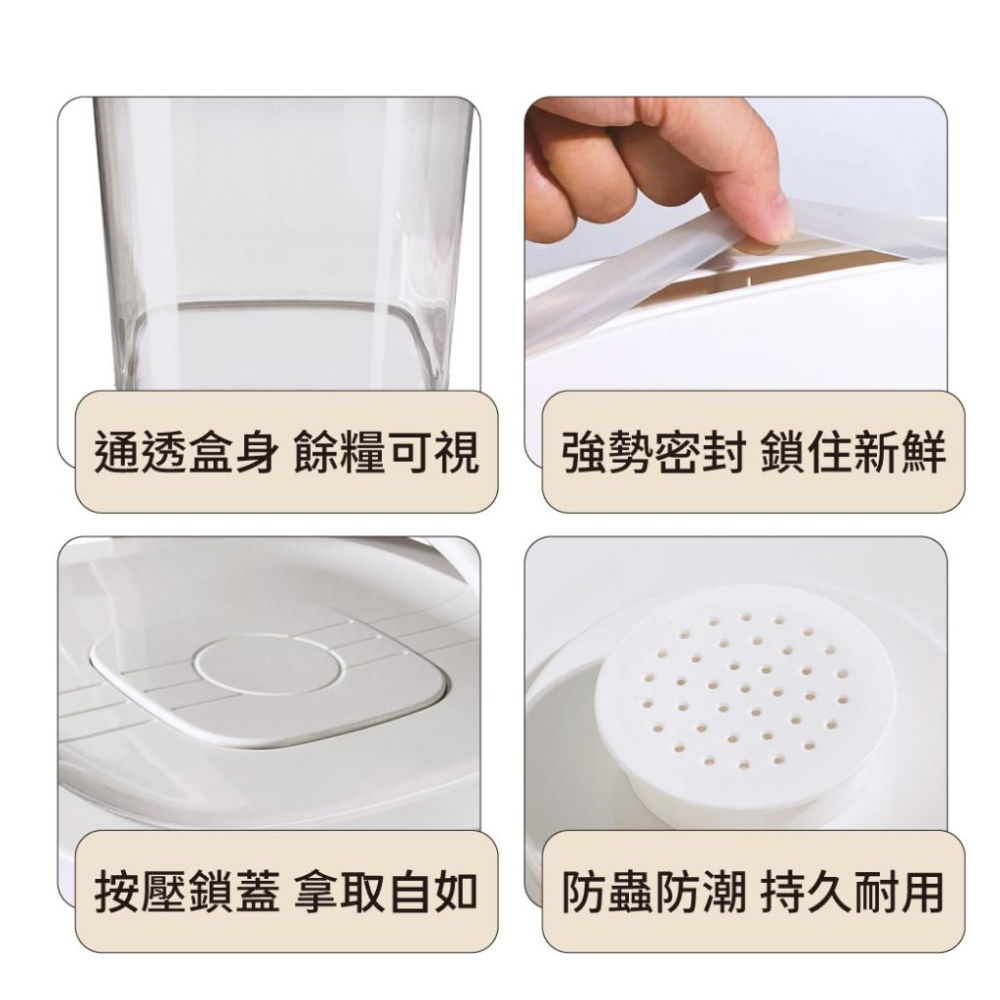 通透盒身 餘糧可視

強勢密封 鎖住新鮮

按壓鎖蓋 拿取自如

防蟲防潮 持久耐用