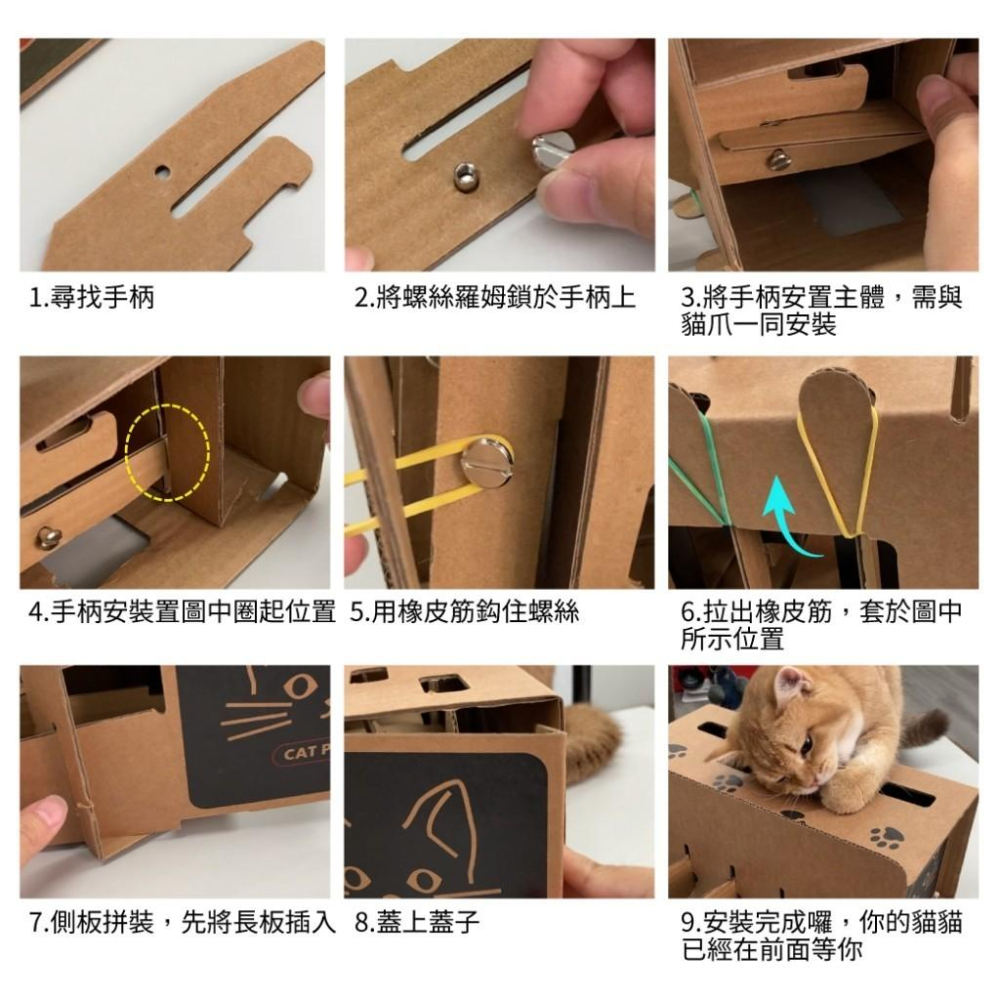 1.尋找手柄

2.將螺絲羅姆鎖於手柄上

3.將手柄安置主體，需與貓爪一同安裝

4.手柄安裝置圖中圈起位置

5.用橡皮筋鉤住螺絲

6.拉出橡皮筋，套於圖中所示位置

CAT P

7.側板拼裝，先將長板插入

8.蓋上蓋子

9.安裝完成囉，你的貓貓已經在前面等你