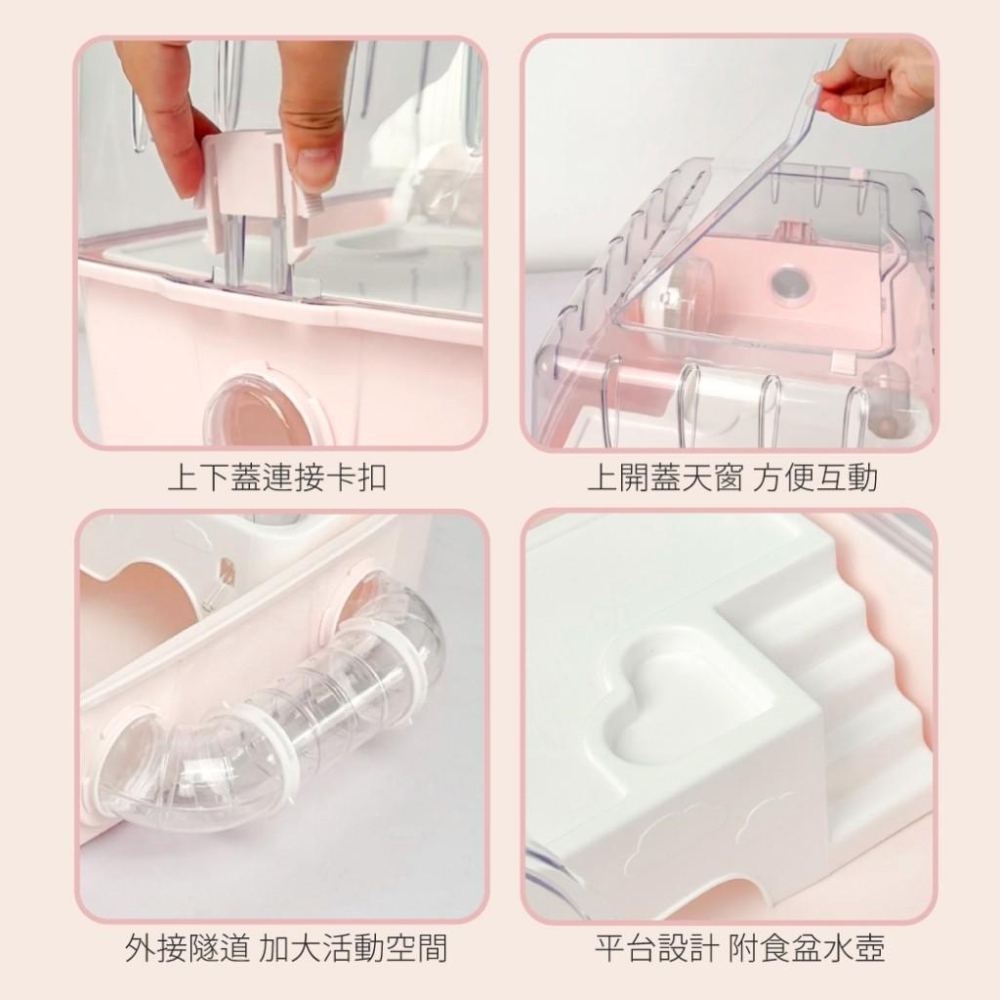 上下蓋連接卡扣

上開蓋天窗 方便互動

外接隧道 加大活動空間

平台設計 附食盆水壺