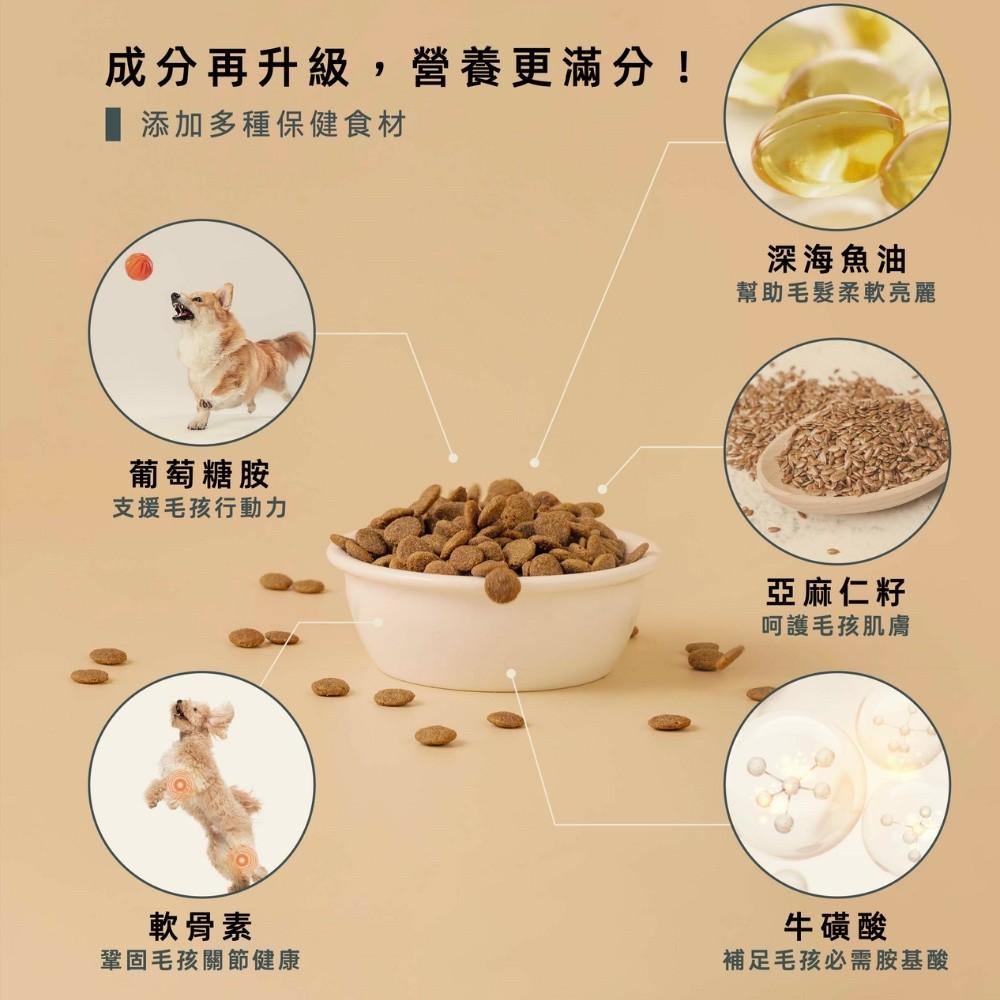 成分再升級，營養更滿分！

添加多種保健食材

深海魚油
幫助毛髮柔軟亮麗

葡萄糖胺
支援毛孩行動力

亞麻仁籽
呵護毛孩肌膚

軟骨素
鞏固毛孩關節健康

牛磺酸
補足毛孩必需胺基酸