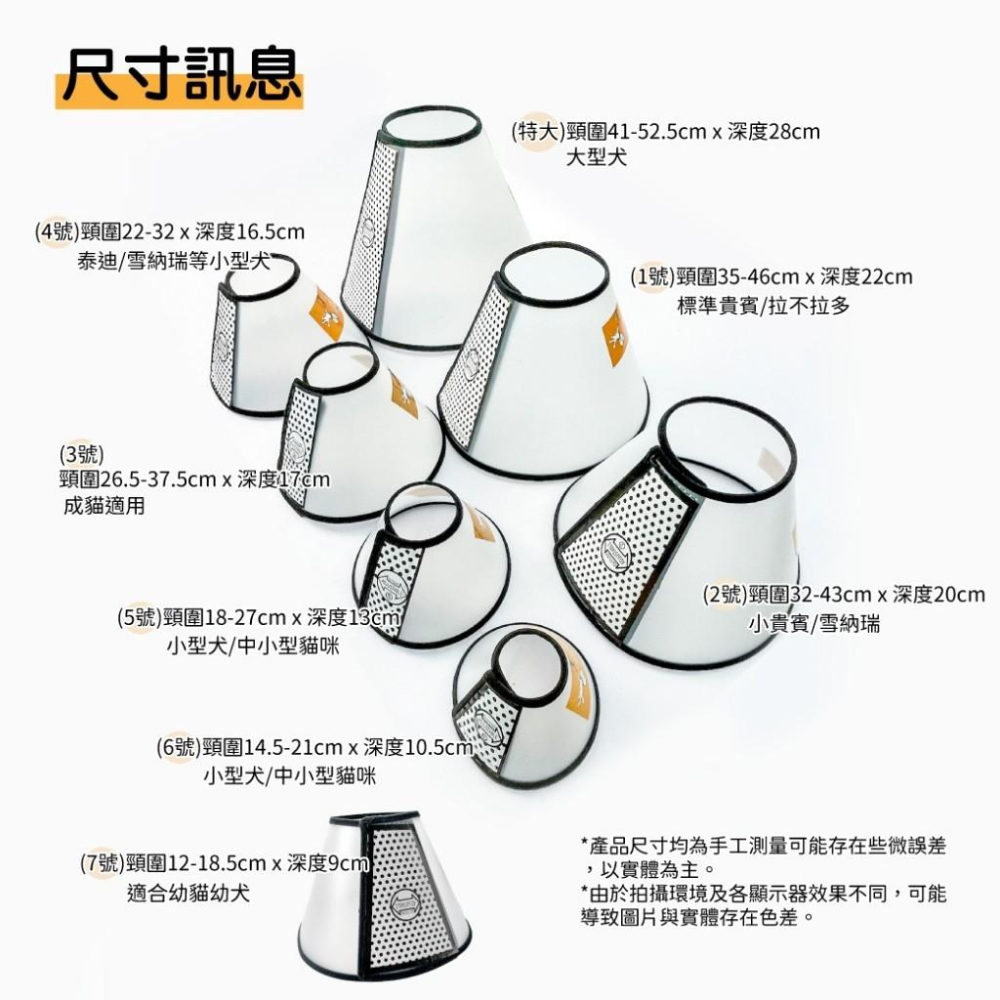 尺寸訊息

(特大)頸圍41-52.5cm x 深度28cm
大型犬

(4號)頸圍22-32 x 深度16.5cm
泰迪/雪納瑞等小型犬

(1號)頸圍35-46cm x 深度22cm
標準貴賓/拉不拉多

(3號)
頸圍26.5-37.5cm x 深度17cm
成貓適用

(2號)頸圍32-43cm x 深度20cm
小貴賓/雪納瑞

(5號)頸圍18-27cm x 深度13cm
小型犬/中小型貓咪

(6號)頸圍14.5-21cm x 深度10.5cm
小型犬/中小型貓咪

(7號)頸圍12-18.5cm x 深度9cm
適合幼貓幼犬

*產品尺寸均為手工測量可能存在些微誤差，以實體為主。
*由於拍攝環境及各顯示器效果不同，可能導致圖片與實體存在色差。