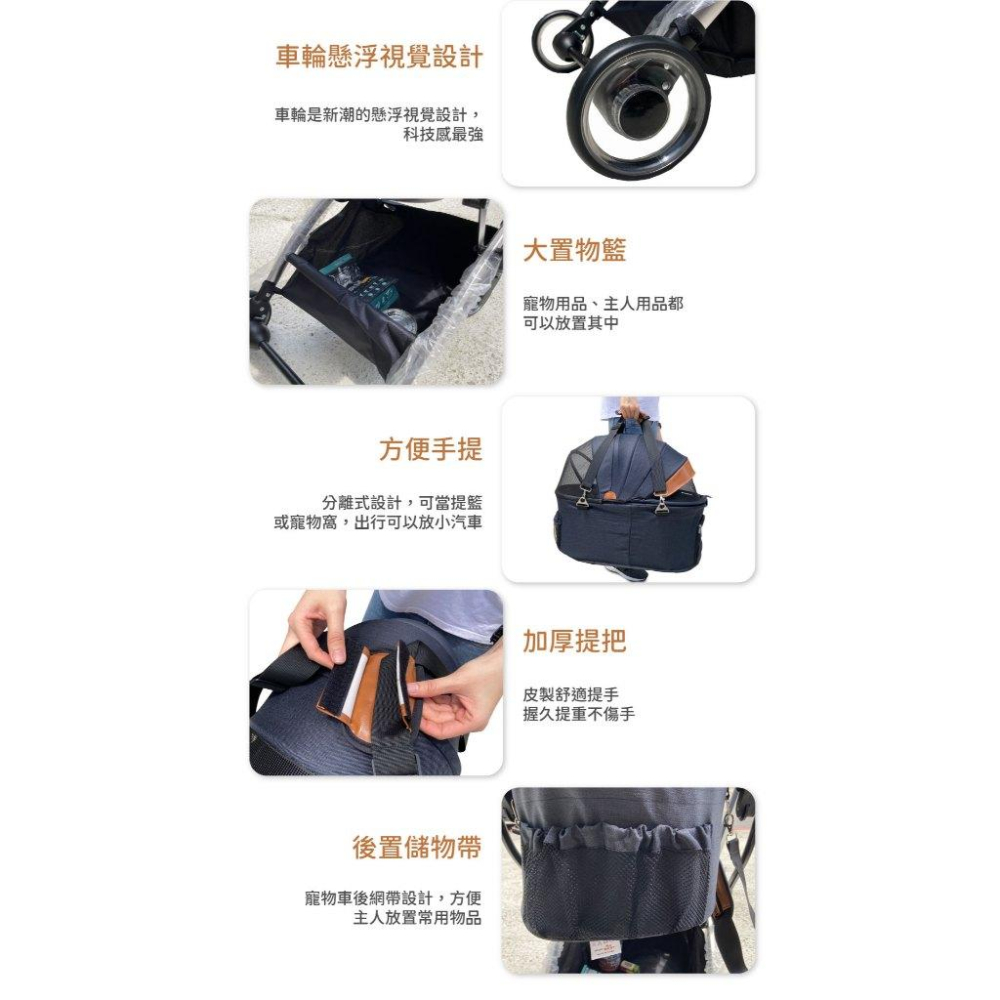 車輪懸浮視覺設計

車輪是新潮的懸浮視覺設計，科技感最強

大置物籃

寵物用品、主人用品都可以放置其中

方便手提

分離式設計，可當提籃或寵物窩，出行可以放小汽車

加厚提把

皮製舒適提手
握久提重不傷手

後置儲物帶

寵物車後網帶設計，方便主人放置常用物品