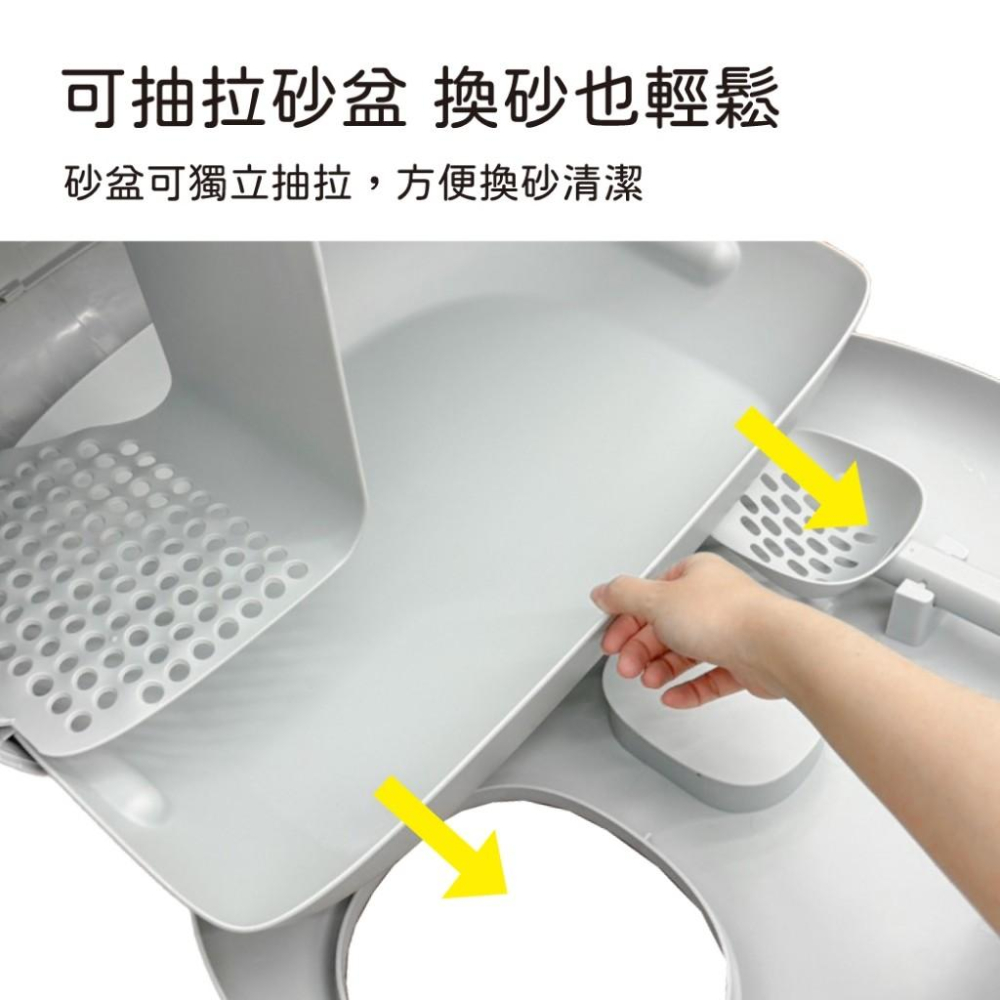 可抽拉砂盆 換砂也輕鬆

砂盆可獨立抽拉，方便換砂清潔