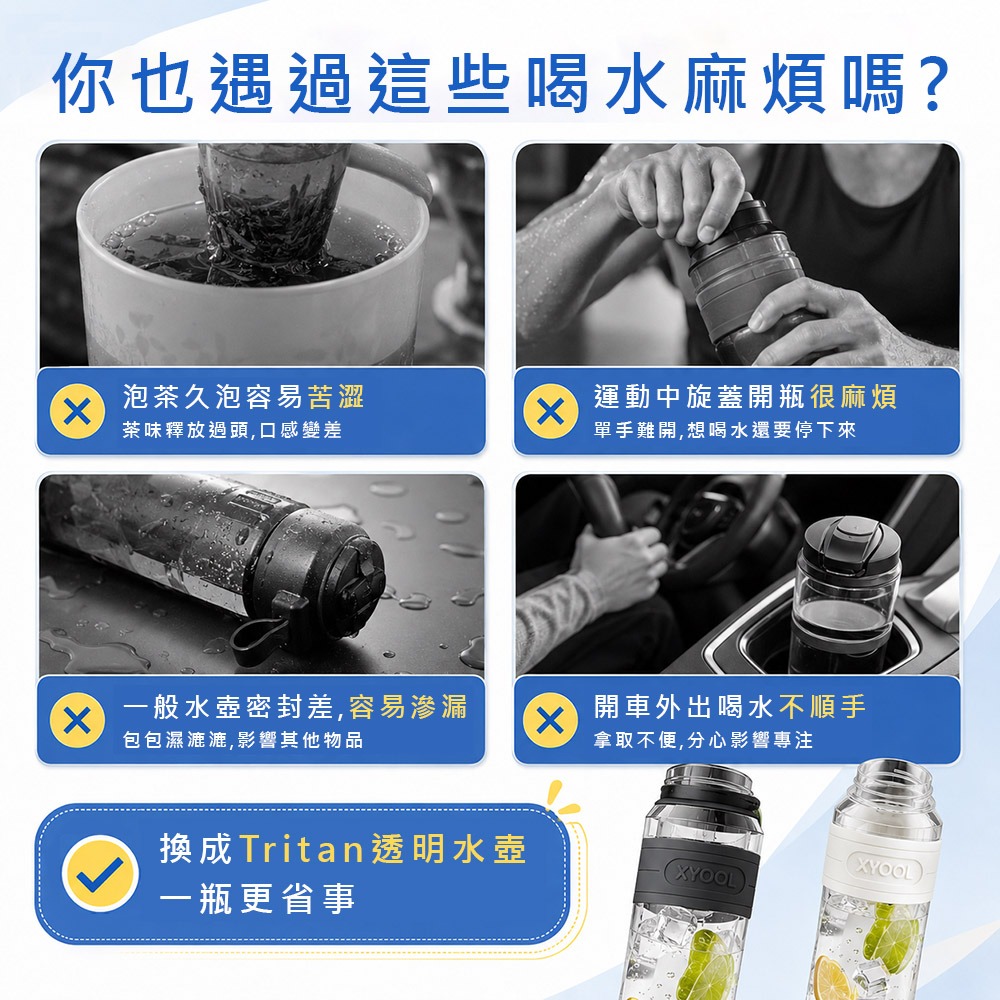 你也遇過這些喝水麻煩嗎?

泡茶久泡容易苦澀
茶味釋放過頭,口感變差

運動中旋蓋開瓶很麻煩
單手難開,想喝水還要停下來

一般水壺密封差,容易滲漏
包包濕漉漉,影響其他物品

開車外出喝水不順手
拿取不便,分心影響專注

換成Tritan透明水壺
一瓶更省事

XYOOL

XYOOL