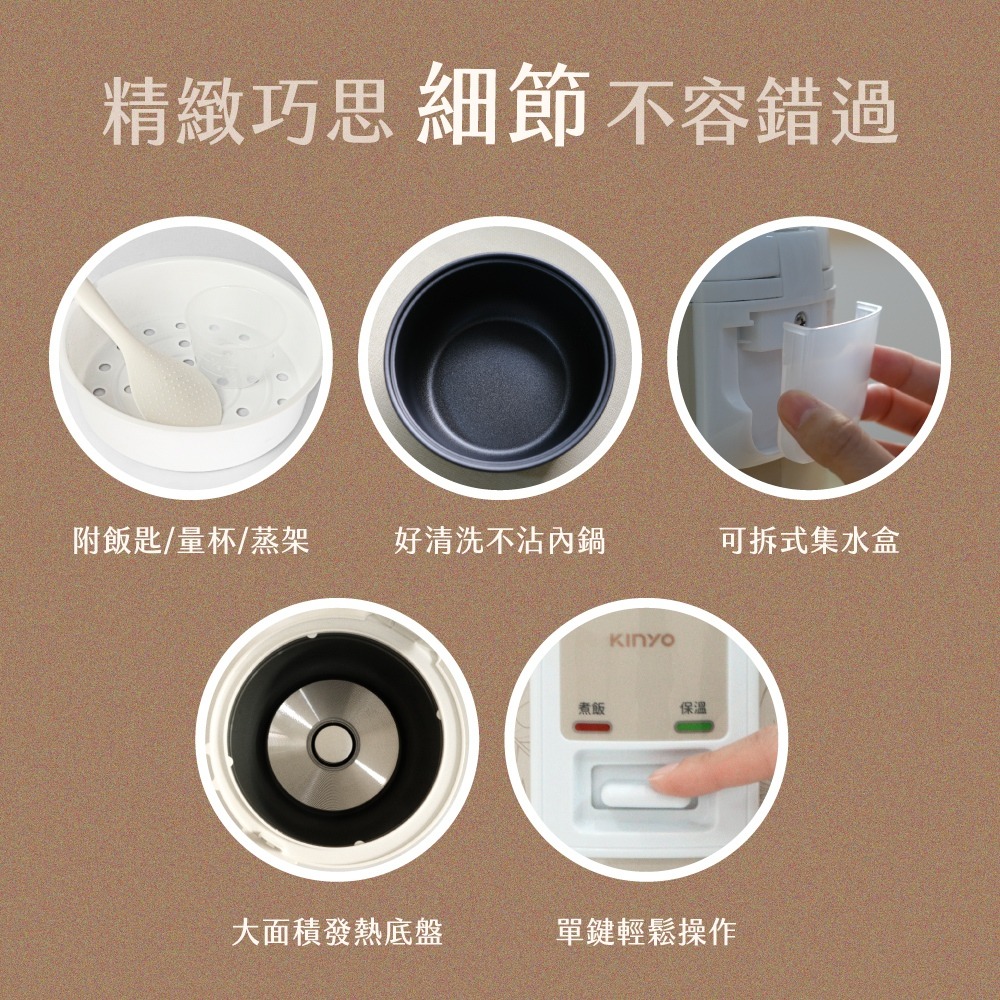 精緻巧思 細節 不容錯過

附飯匙/量杯/蒸架

好清洗不沾內鍋

可拆式集水盒

KINYO

煮飯

保溫

大面積發熱底盤

單鍵輕鬆操作